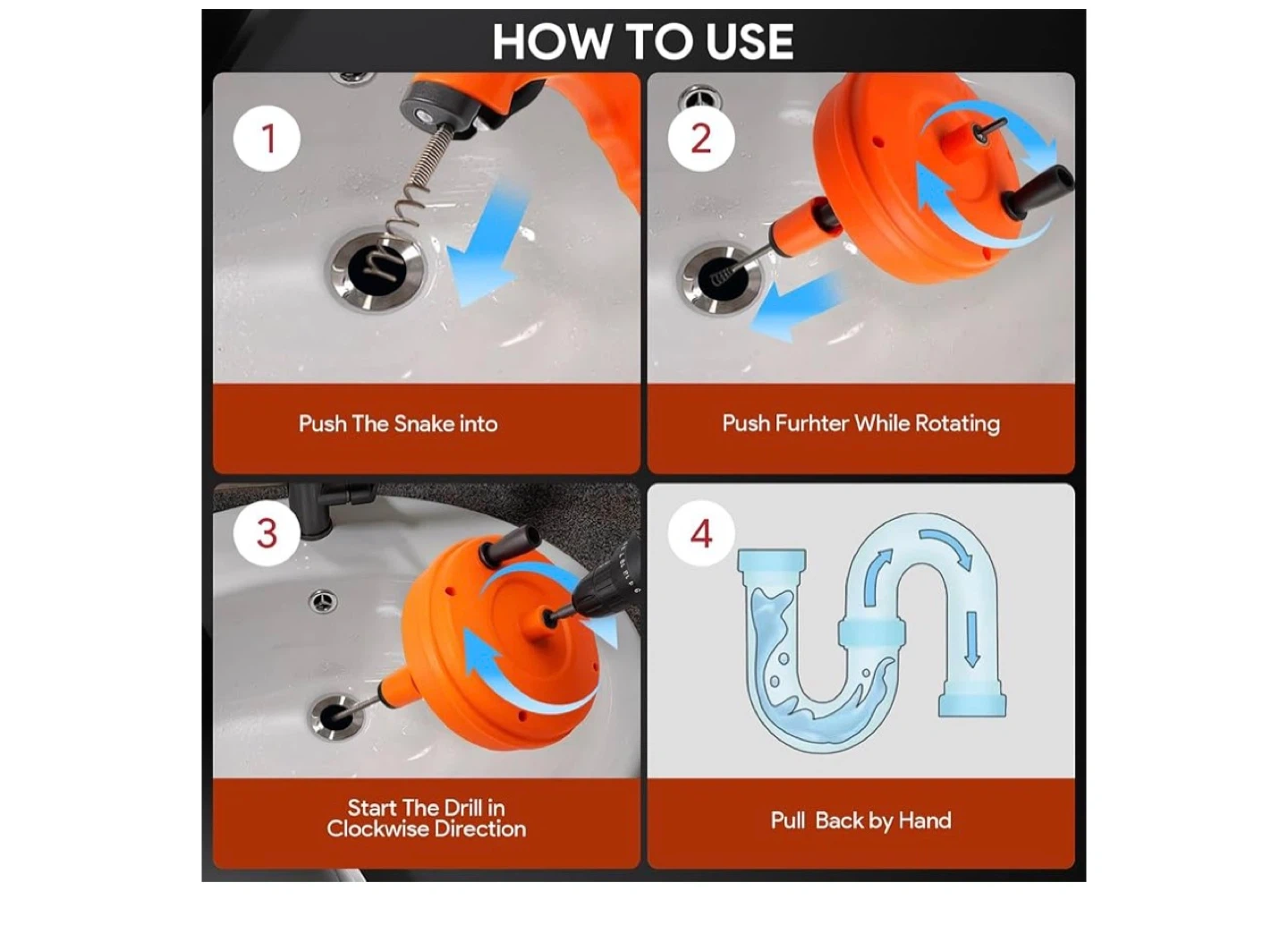 HOW TO USE

1

Push The Snake into

2

Push Furhter While Rotating

3

Start The Drill in Clockwise Direction

4

Pull Back by Hand