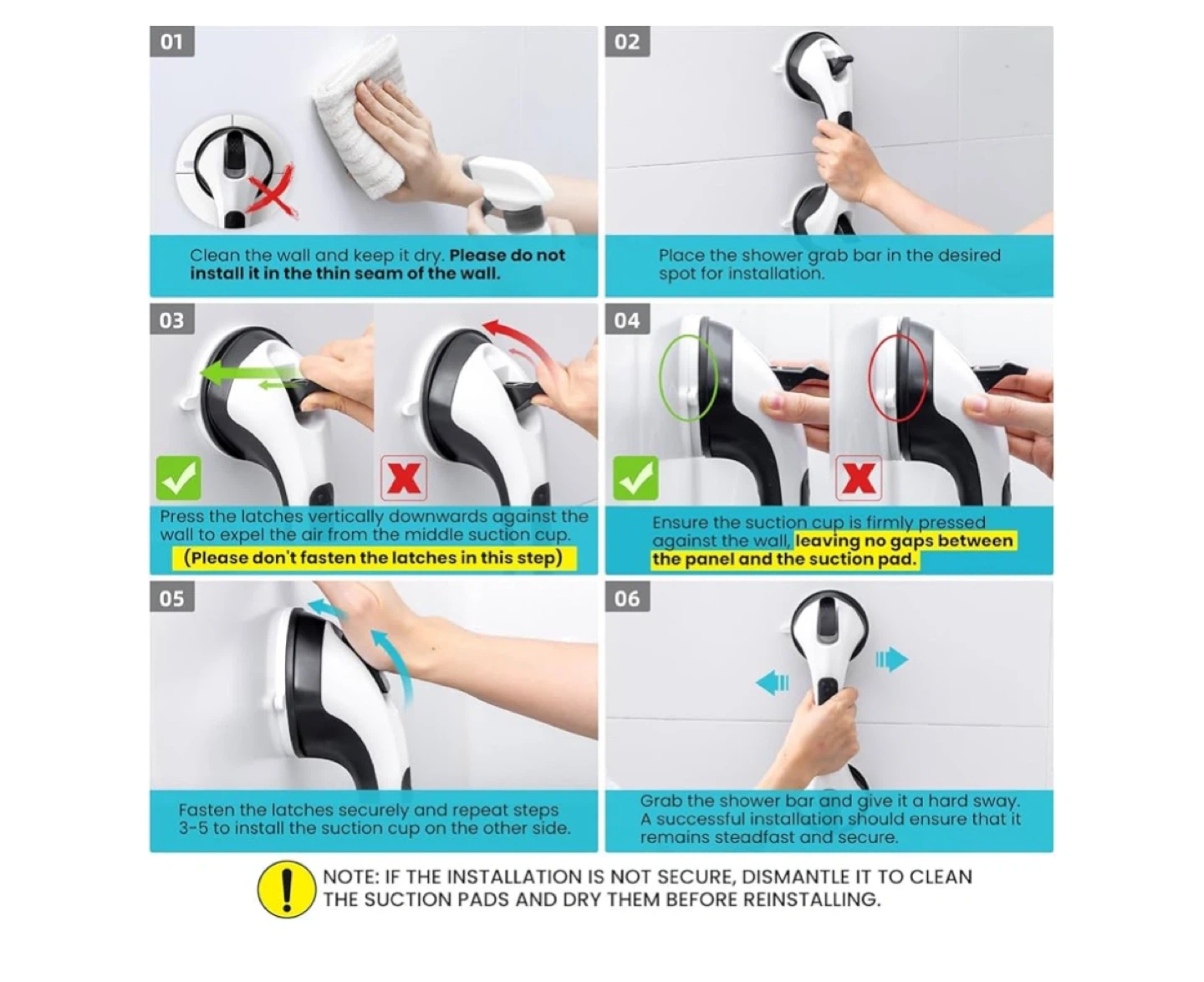 01

Clean the wall and keep it dry. Please do not install it in the thin seam of the wall.

02

Place the shower grab bar in the desired spot for installation.

03

Press the latches vertically downwards against the wall to expel the air from the middle suction cup.
(Please don't fasten the latches in this step)

04

Ensure the suction cup is firmly pressed against the wall, leaving no gaps between the panel and the suction pad.

05

Fasten the latches securely and repeat steps 3-5 to install the suction cup on the other side.

06

Grab the shower bar and give it a hard sway. A successful installation should ensure that it remains steadfast and secure.

NOTE: IF THE INSTALLATION IS NOT SECURE, DISMANTLE IT TO CLEAN THE SUCTION PADS AND DRY THEM BEFORE REINSTALLING.