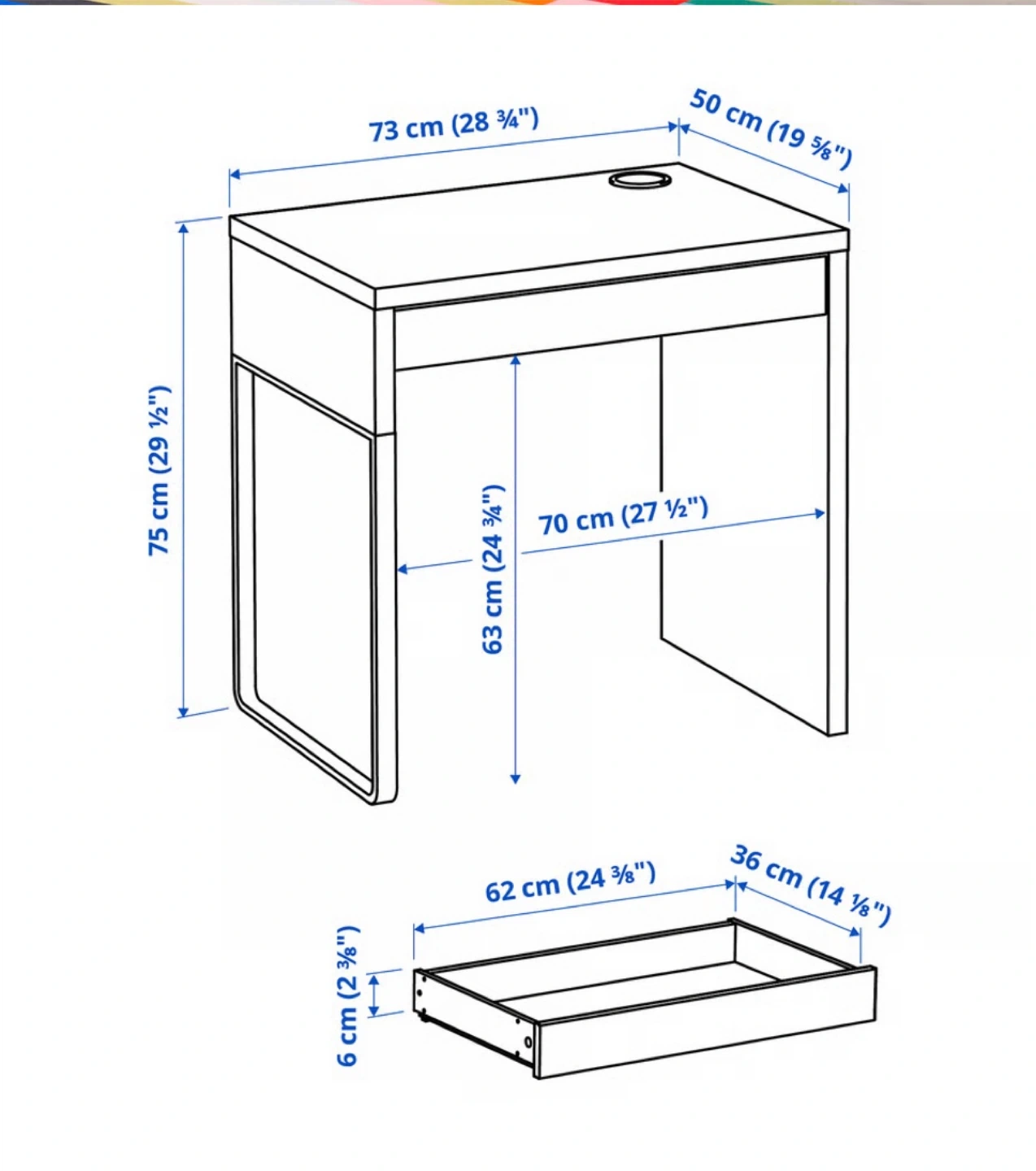 73 cm (28 ¾")

50 cm (19 ⅝")

75 cm (29 ½")

63 cm (24 ¾")

70 cm (27 ½")

62 cm (24 ⅜")

36 cm (14 ⅛")

6 cm (2 ⅜")