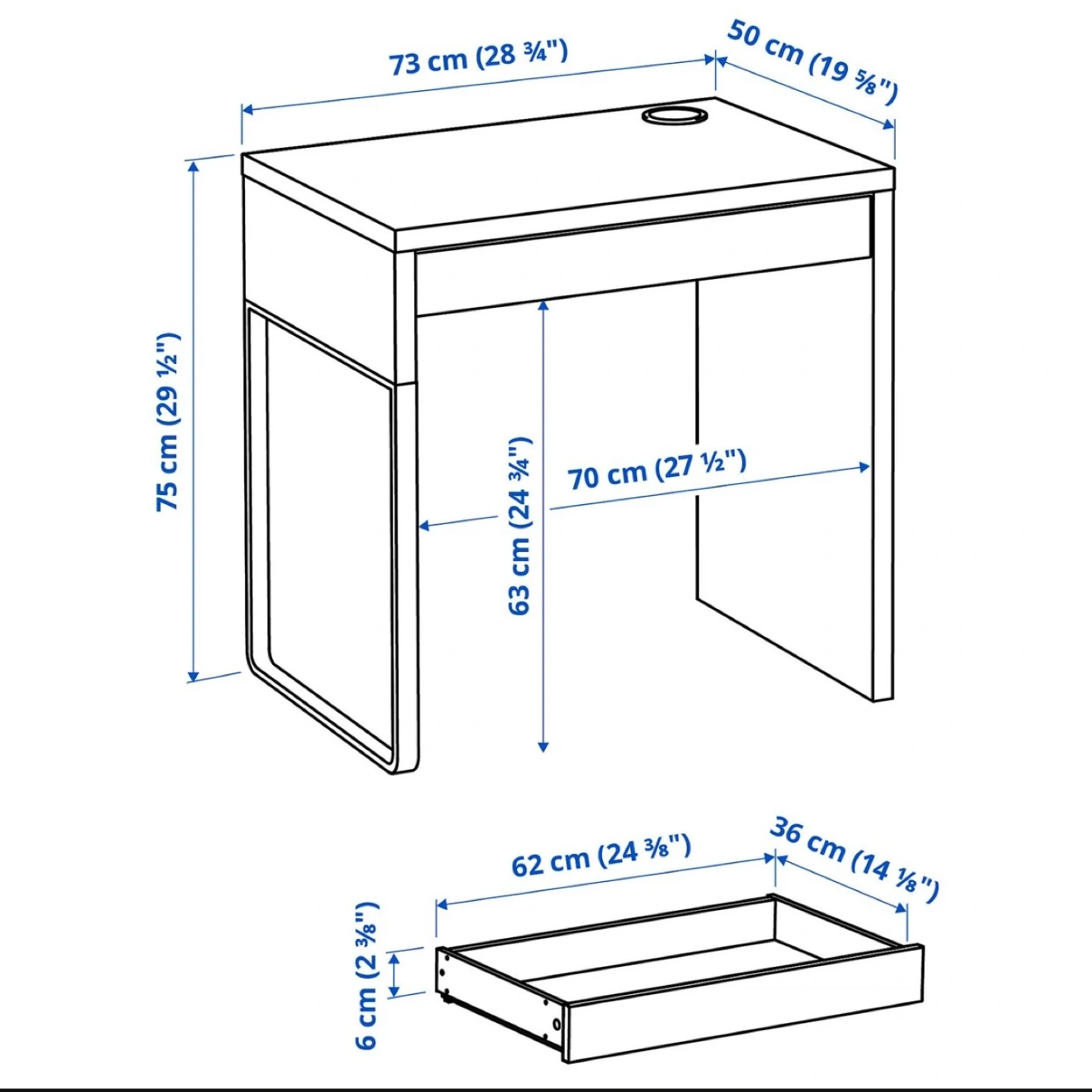 73 cm (28 ¾")
50 cm (19 ⅝")
75 cm (29 ½")
63 cm (24 ¾")
70 cm (27 ½")
62 cm (24 ⅜")
36 cm (14 ⅛")
6 cm (2 ⅜")