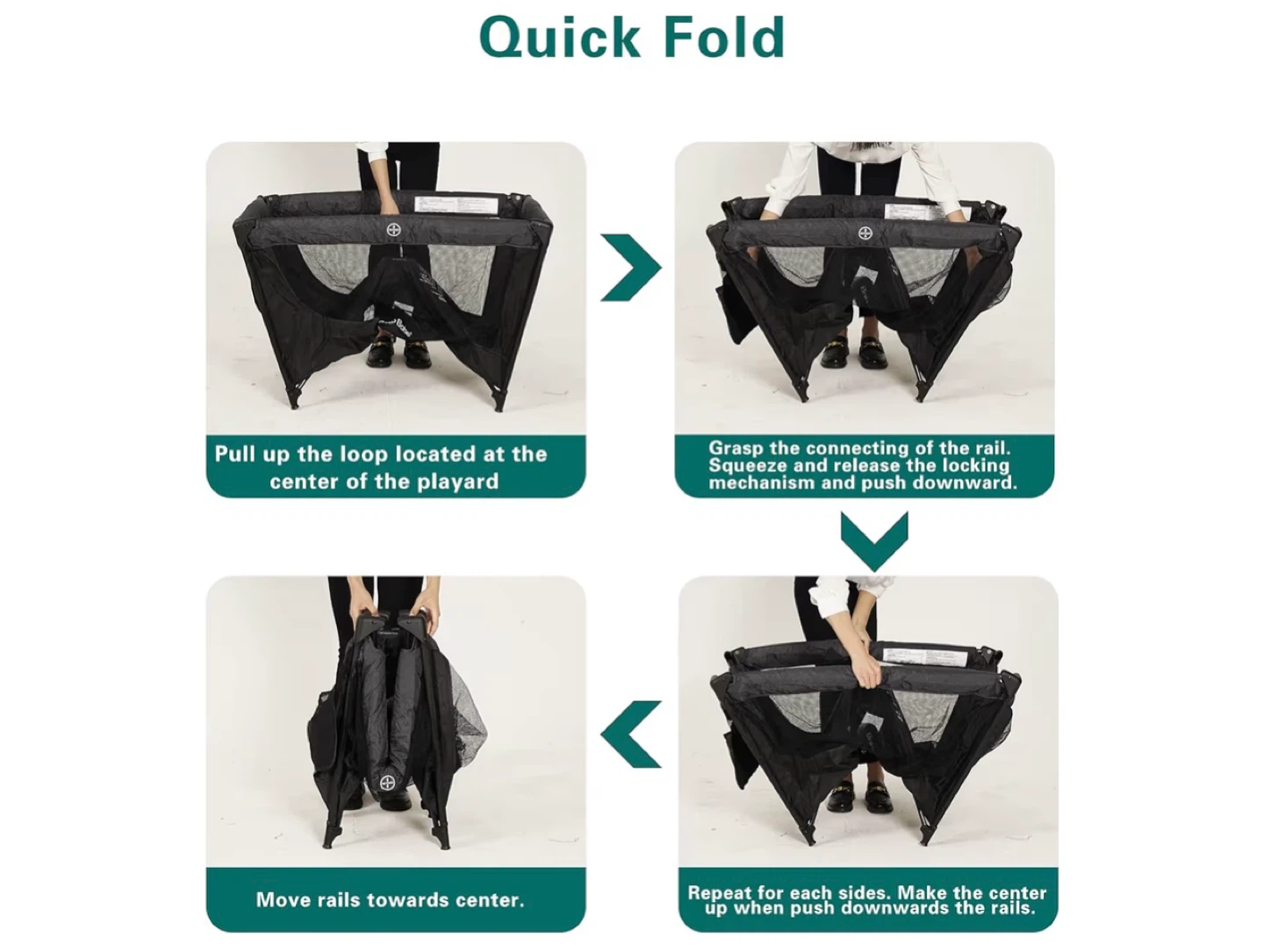 Quick Fold

Pull up the loop located at the center of the playard

Grasp the connecting of the rail. Squeeze and release the locking mechanism and push downward.

Repeat for each sides. Make the center up when push downwards the rails.

Move rails towards center.