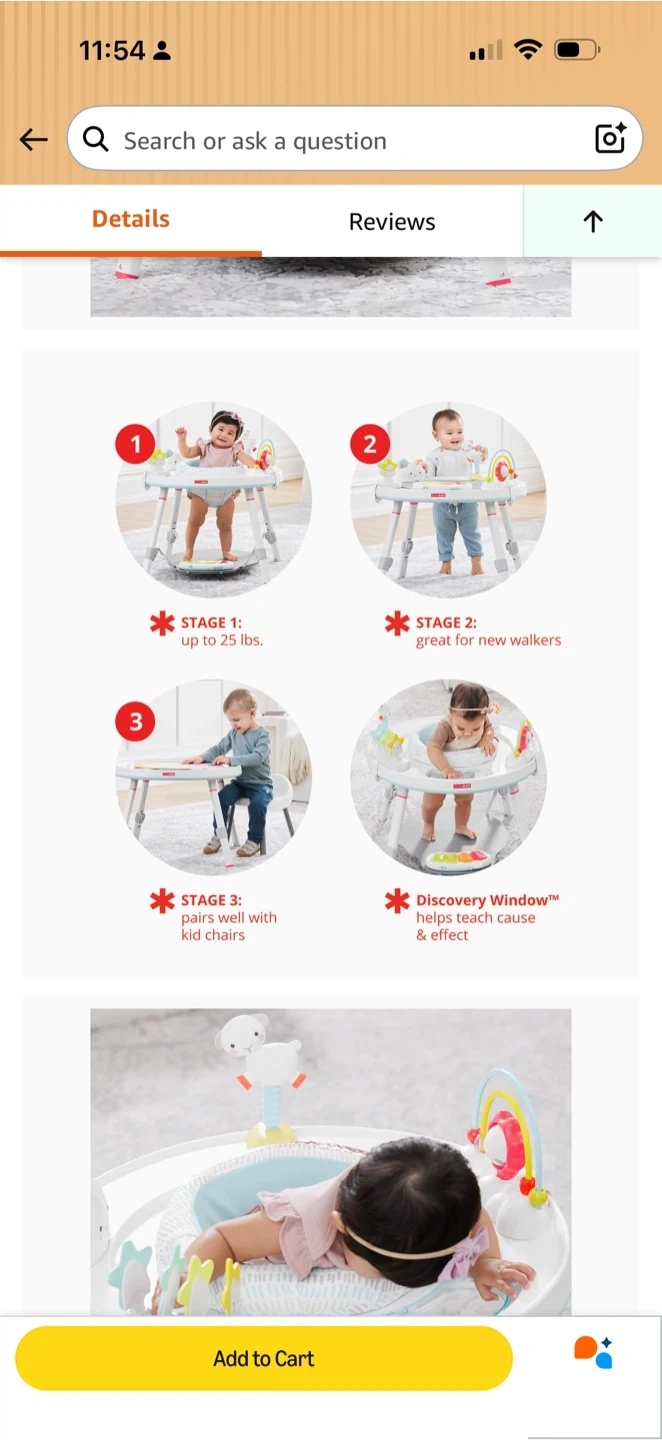 11:54

Search or ask a question

Details

Reviews

1

2

STAGE 1:
up to 25 lbs.

STAGE 2:
great for new walkers

3

STAGE 3:
pairs well with kid chairs

Discovery Window™
helps teach cause & effect

Add to Cart