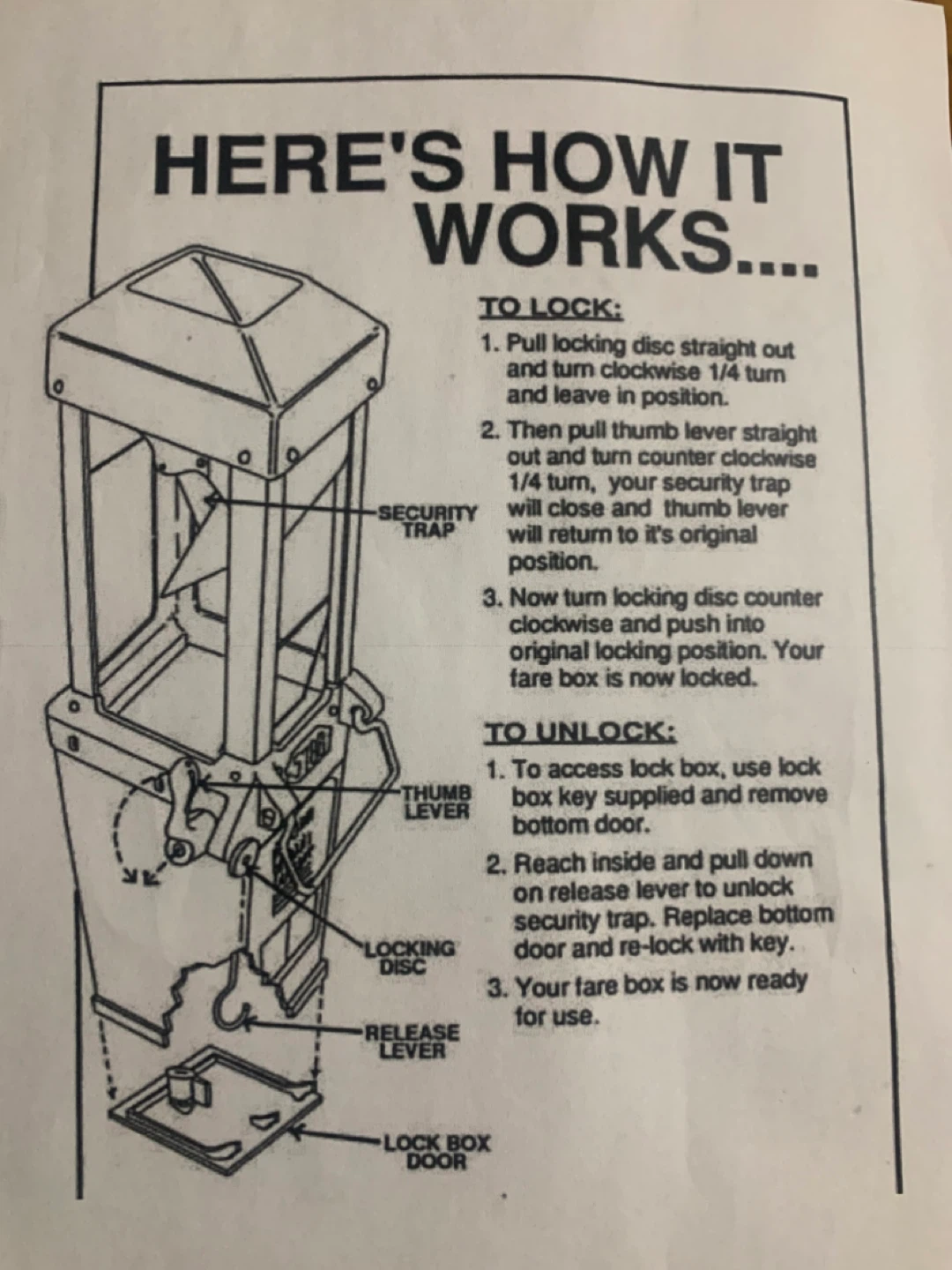 HERE'S HOW IT WORKS....

TO LOCK:

1. Pull locking disc straight out and turn clockwise 1/4 turn and leave in position.

2. Then pull thumb lever straight out and turn counter clockwise 1/4 turn, your security trap will close and thumb lever will return to it's original position.

3. Now turn locking disc counter clockwise and push into original locking position. Your fare box is now locked.

TO UNLOCK:

1. To access lock box, use lock box key supplied and remove bottom door.

2. Reach inside and pull down on release lever to unlock security trap. Replace bottom door and re-lock with key.

3. Your fare box is now ready for use.

SECURITY TRAP

THUMB LEVER

LOCKING DISC

RELEASE LEVER

LOCK BOX DOOR