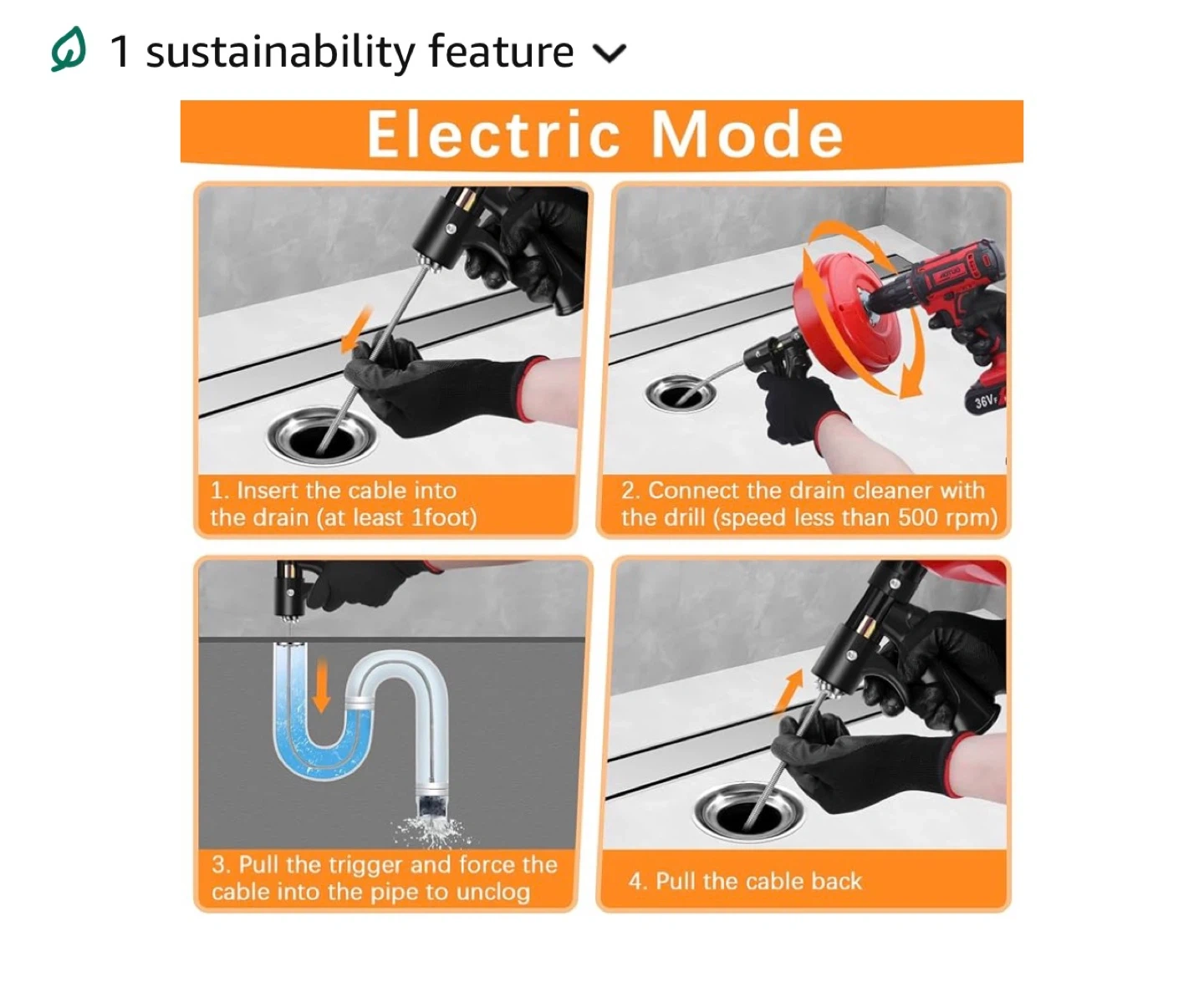 1 sustainability feature

Electric Mode

36V

1. Insert the cable into the drain (at least 1foot)

2. Connect the drain cleaner with the drill (speed less than 500 rpm)

3. Pull the trigger and force the cable into the pipe to unclog

4. Pull the cable back