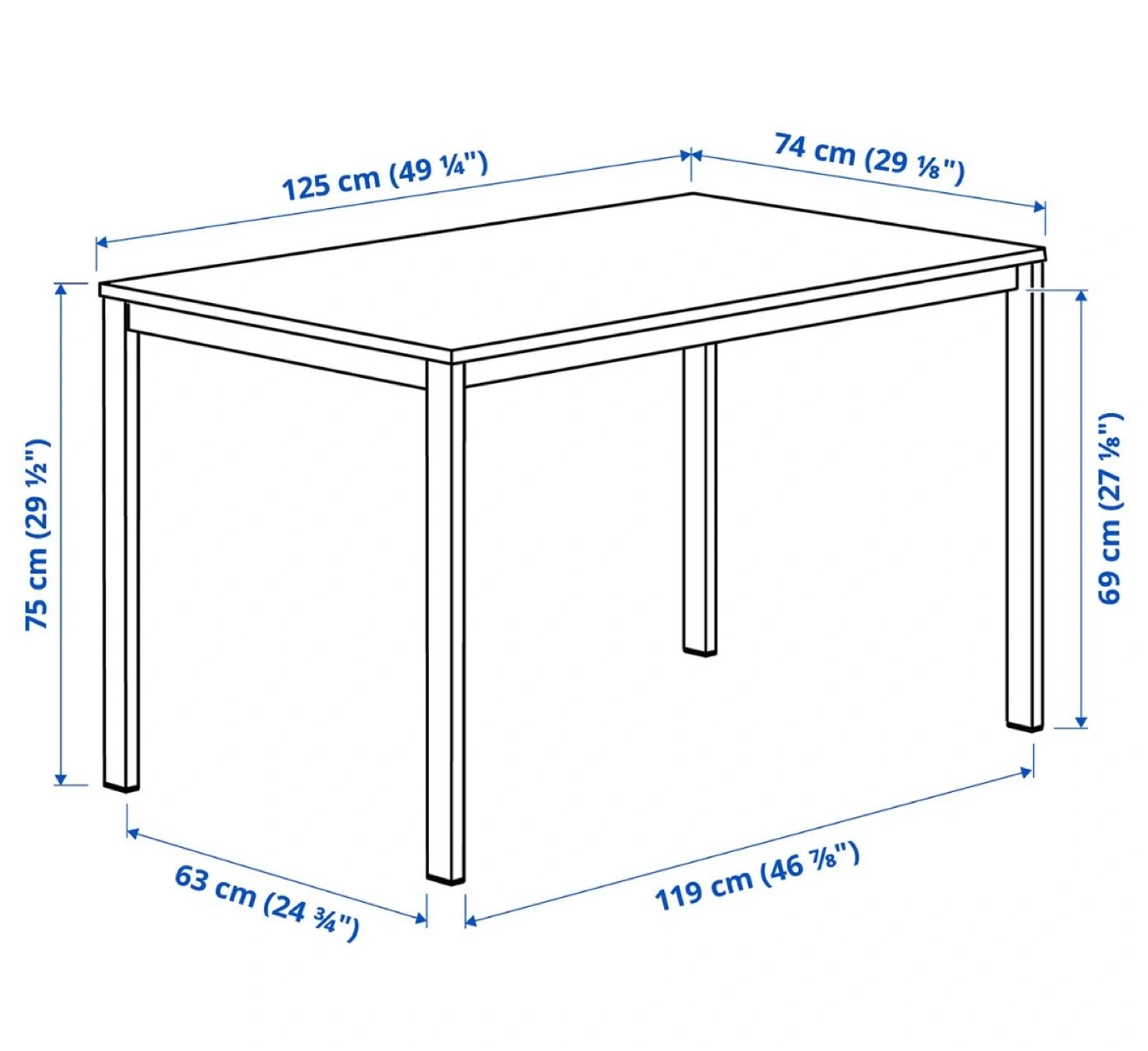 125 cm (49 ¼")
74 cm (29 ⅛")
75 cm (29 ½")
69 cm (27 ⅛")
63 cm (24 ¾")
119 cm (46 ⅞")