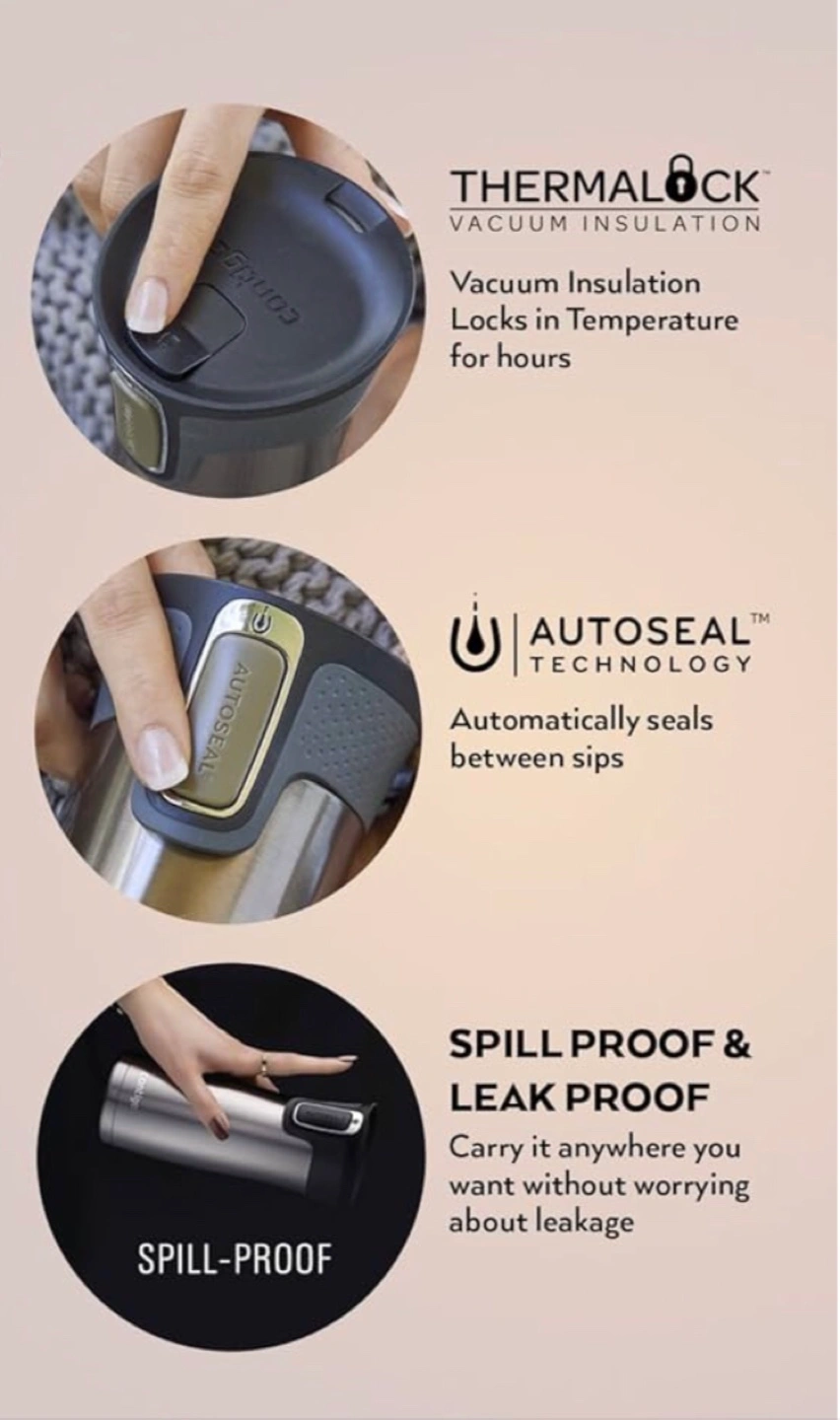 contigo

THERMALOCK™
VACUUM INSULATION

Vacuum Insulation Locks in Temperature for hours

AUTOSEAL

AUTOSEAL™
TECHNOLOGY

Automatically seals between sips

SPILL-PROOF

SPILL PROOF & LEAK PROOF

Carry it anywhere you want without worrying about leakage