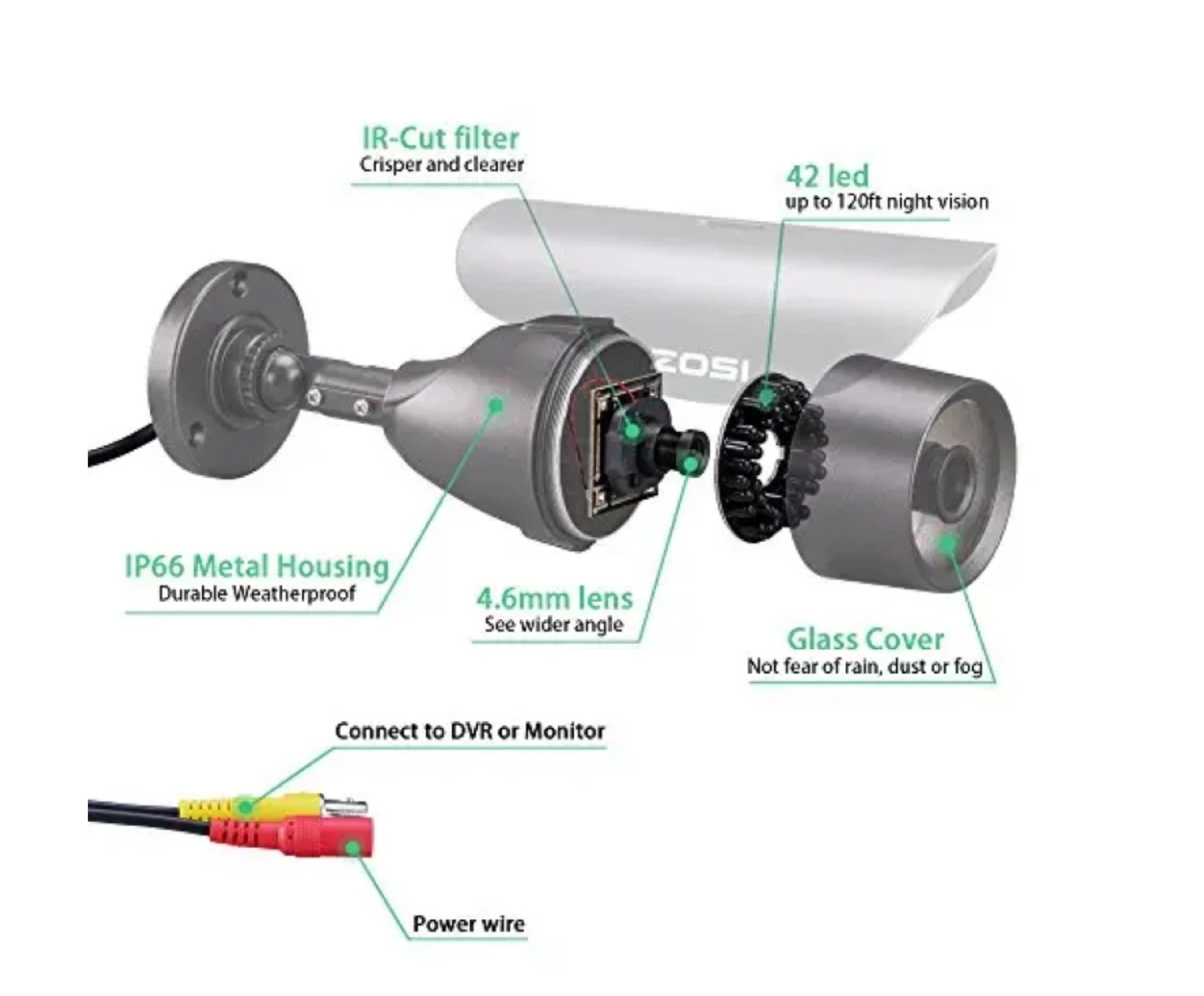 IR-Cut filter
Crisper and clearer

42 led
up to 120ft night vision

ZOSI

IP66 Metal Housing
Durable Weatherproof

4.6mm lens
See wider angle

Glass Cover
Not fear of rain, dust or fog

Connect to DVR or Monitor

Power wire