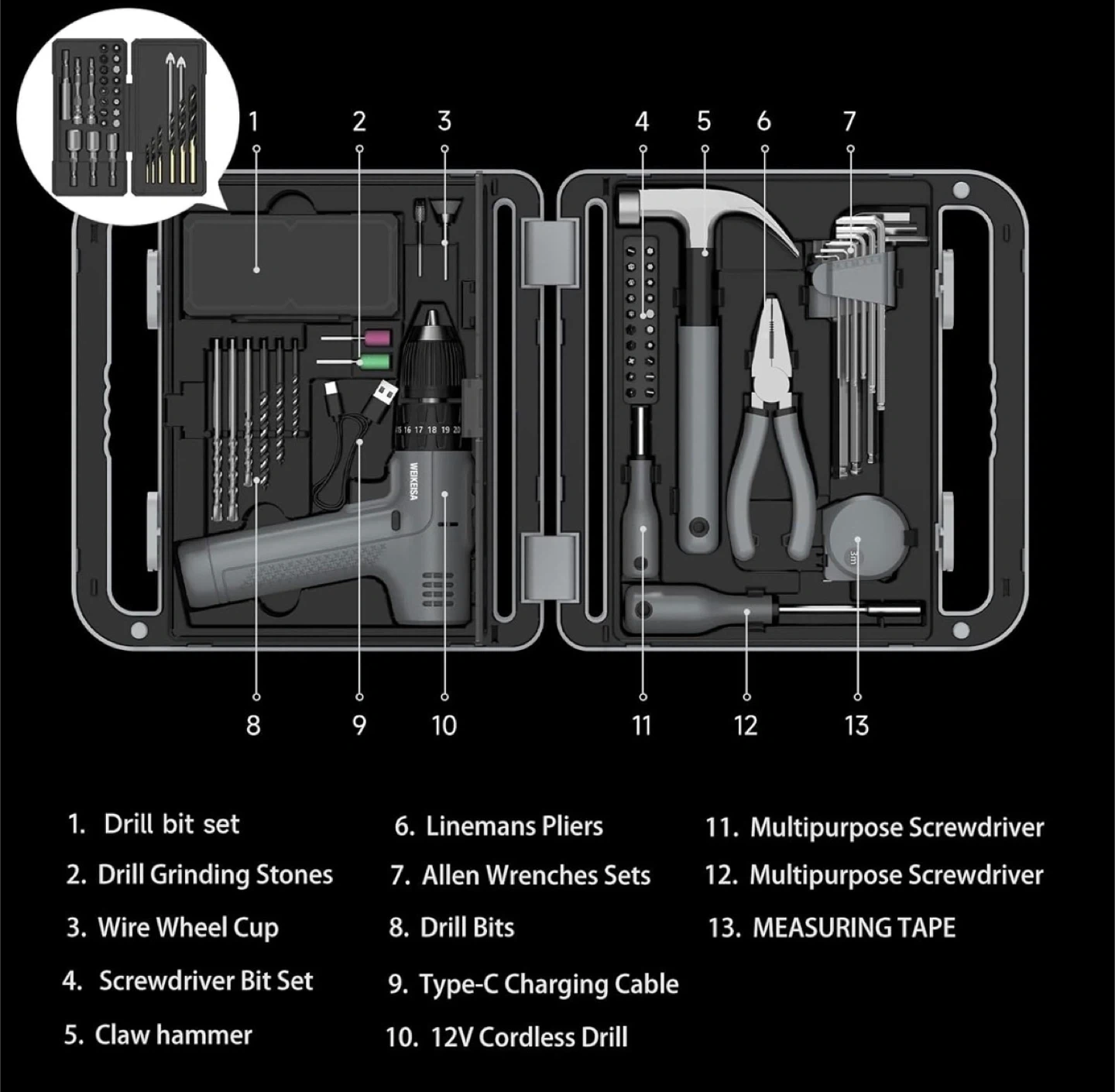 1 2 3 4 5 6 7

15 16 17 18 19 20

WEIKEISA

3m

8 9 10 11 12 13

1. Drill bit set
2. Drill Grinding Stones
3. Wire Wheel Cup
4. Screwdriver Bit Set
5. Claw hammer

6. Linemans Pliers
7. Allen Wrenches Sets
8. Drill Bits
9. Type-C Charging Cable
10. 12V Cordless Drill

11. Multipurpose Screwdriver
12. Multipurpose Screwdriver
13. MEASURING TAPE