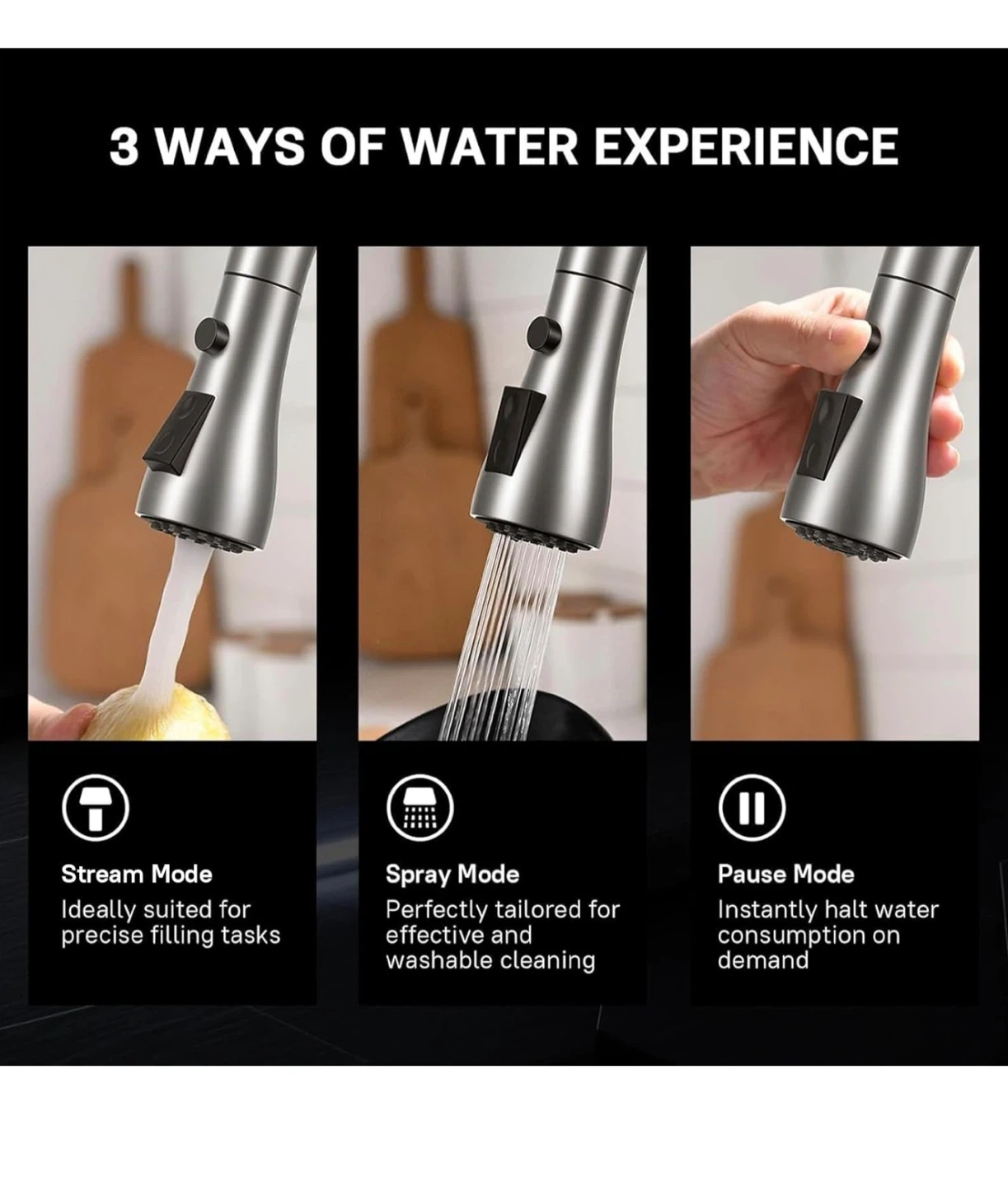 3 WAYS OF WATER EXPERIENCE

Stream Mode
Ideally suited for precise filling tasks

Spray Mode
Perfectly tailored for effective and washable cleaning

Pause Mode
Instantly halt water consumption on demand