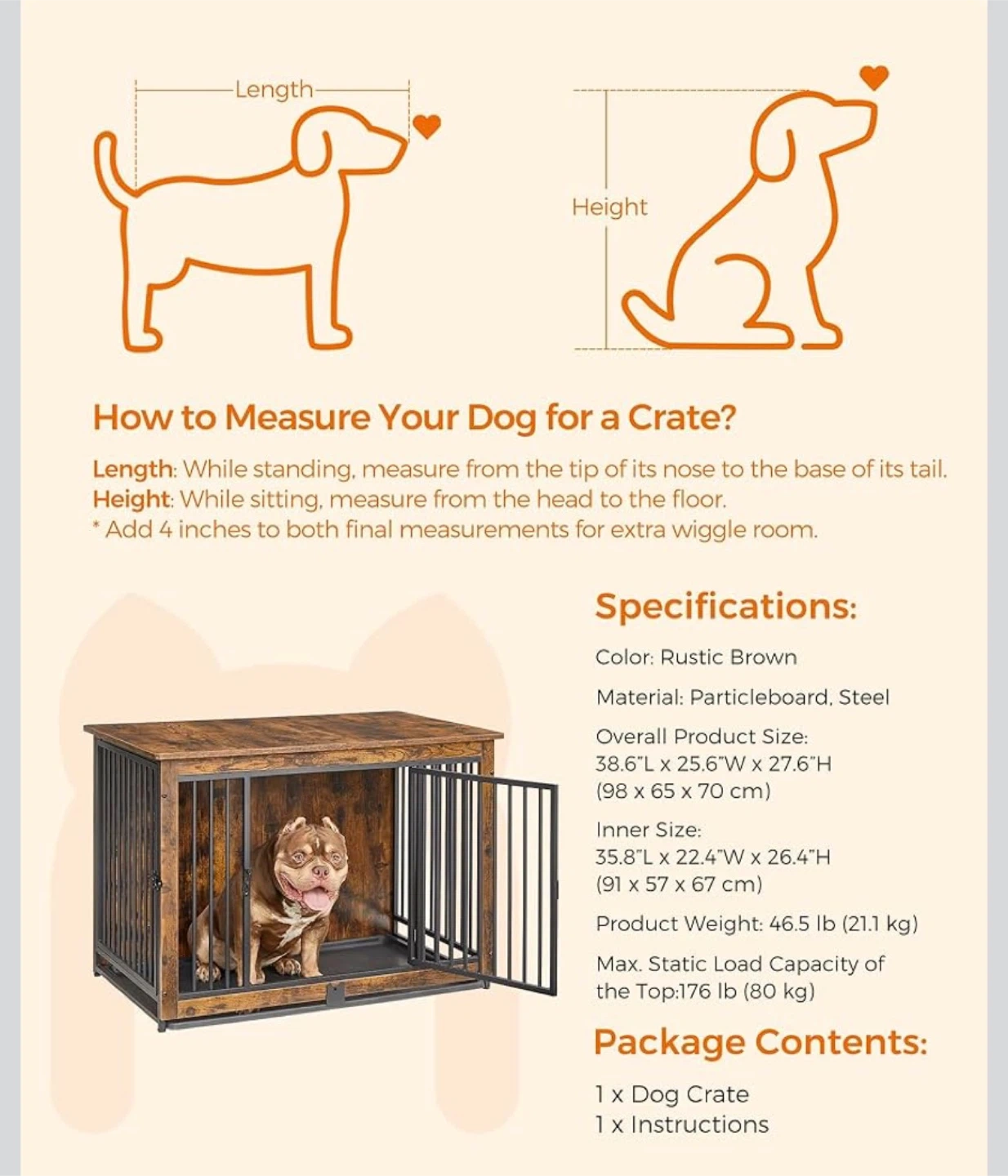 Length

Height

How to Measure Your Dog for a Crate?

Length: While standing, measure from the tip of its nose to the base of its tail.
Height: While sitting, measure from the head to the floor.
* Add 4 inches to both final measurements for extra wiggle room.

Specifications:

Color: Rustic Brown

Material: Particleboard, Steel

Overall Product Size:
38.6"L x 25.6"W x 27.6"H
(98 x 65 x 70 cm)

Inner Size:
35.8"L x 22.4"W x 26.4"H
(91 x 57 x 67 cm)

Product Weight: 46.5 lb (21.1 kg)

Max. Static Load Capacity of the Top:176 lb (80 kg)

Package Contents:

1 x Dog Crate
1 x Instructions