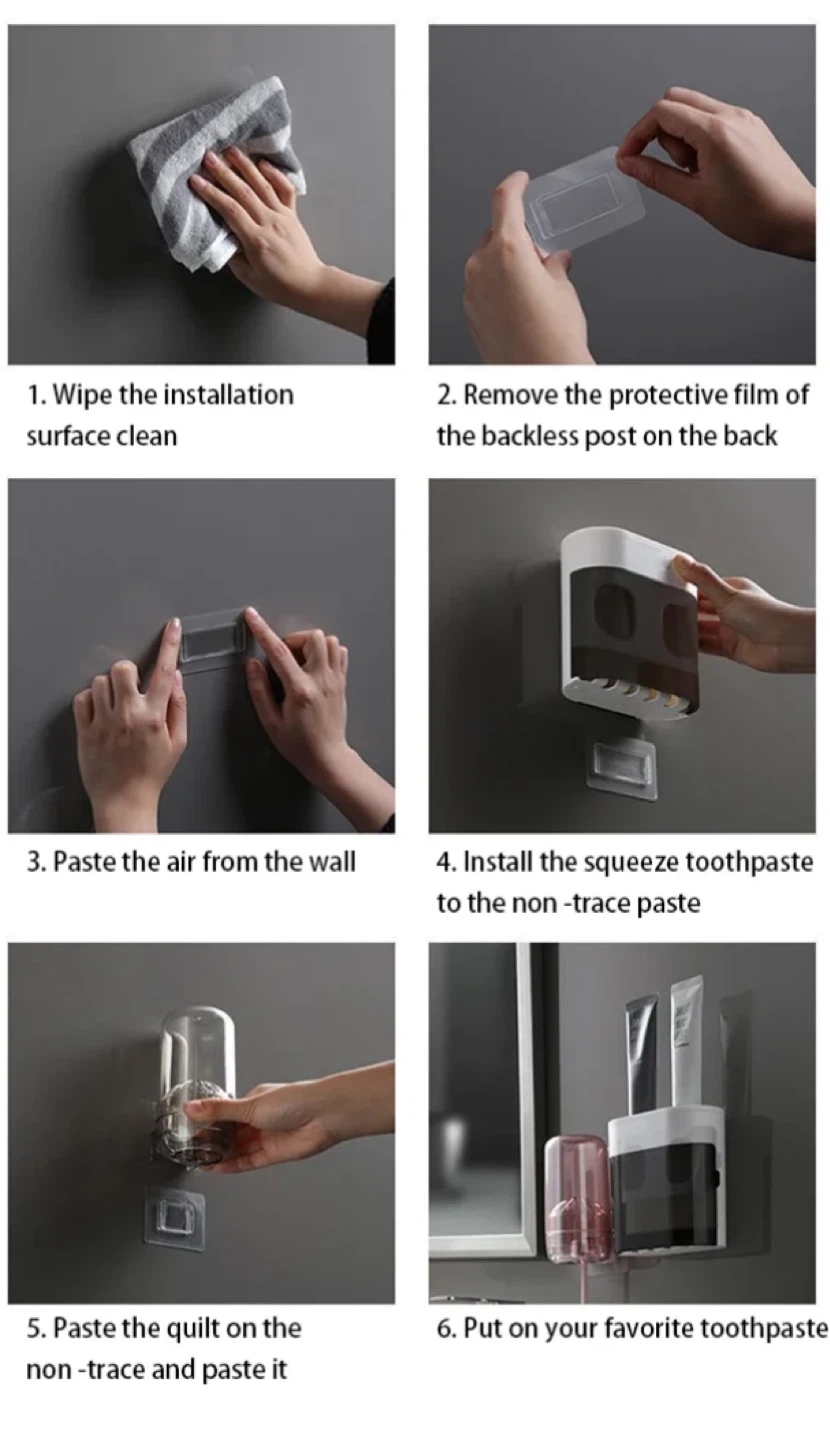 1. Wipe the installation surface clean

2. Remove the protective film of the backless post on the back

3. Paste the air from the wall

4. Install the squeeze toothpaste to the non -trace paste

5. Paste the quilt on the non -trace and paste it

6. Put on your favorite toothpaste