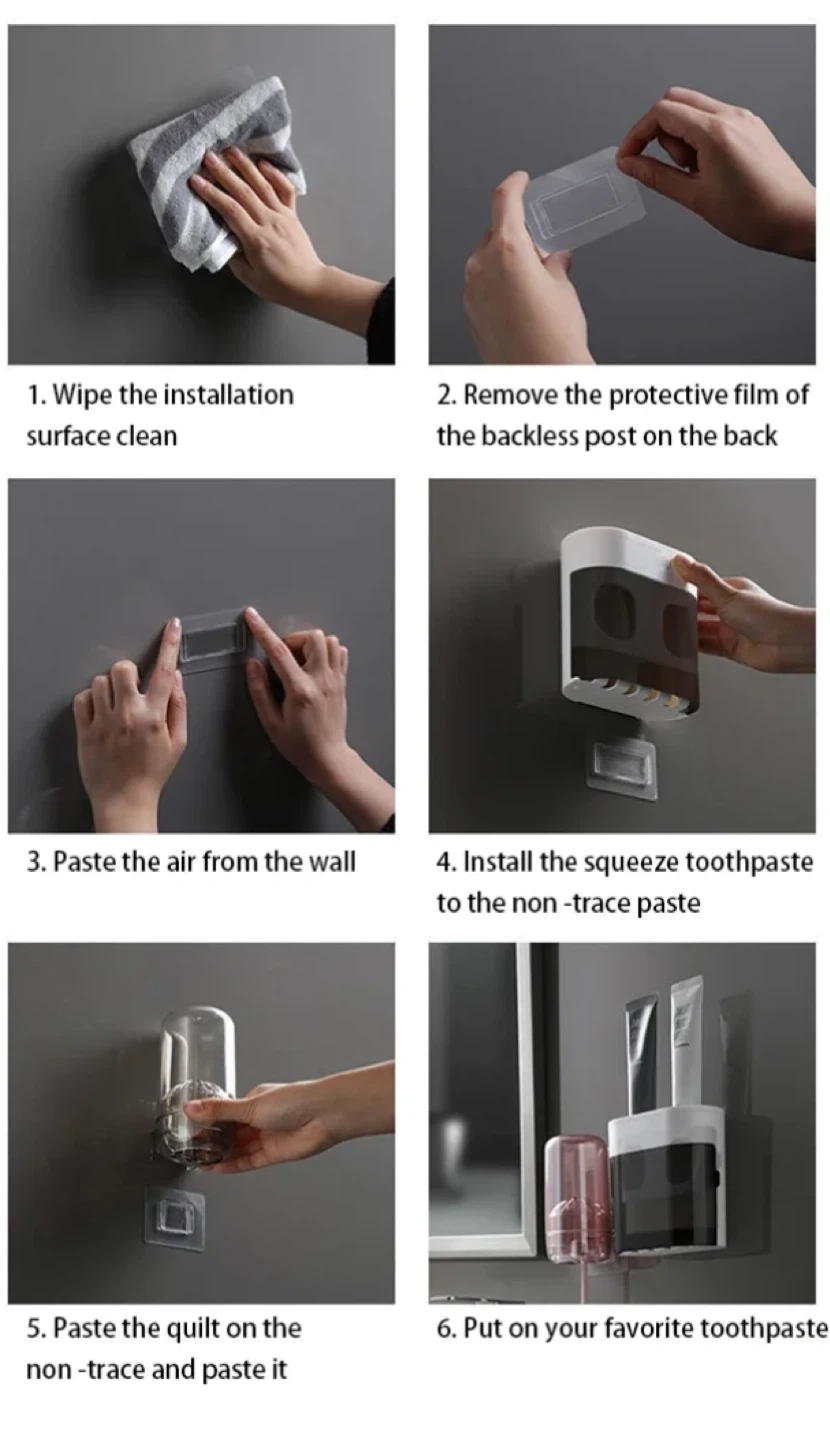 1. Wipe the installation surface clean

2. Remove the protective film of the backless post on the back

3. Paste the air from the wall

4. Install the squeeze toothpaste to the non -trace paste

5. Paste the quilt on the non -trace and paste it

6. Put on your favorite toothpaste