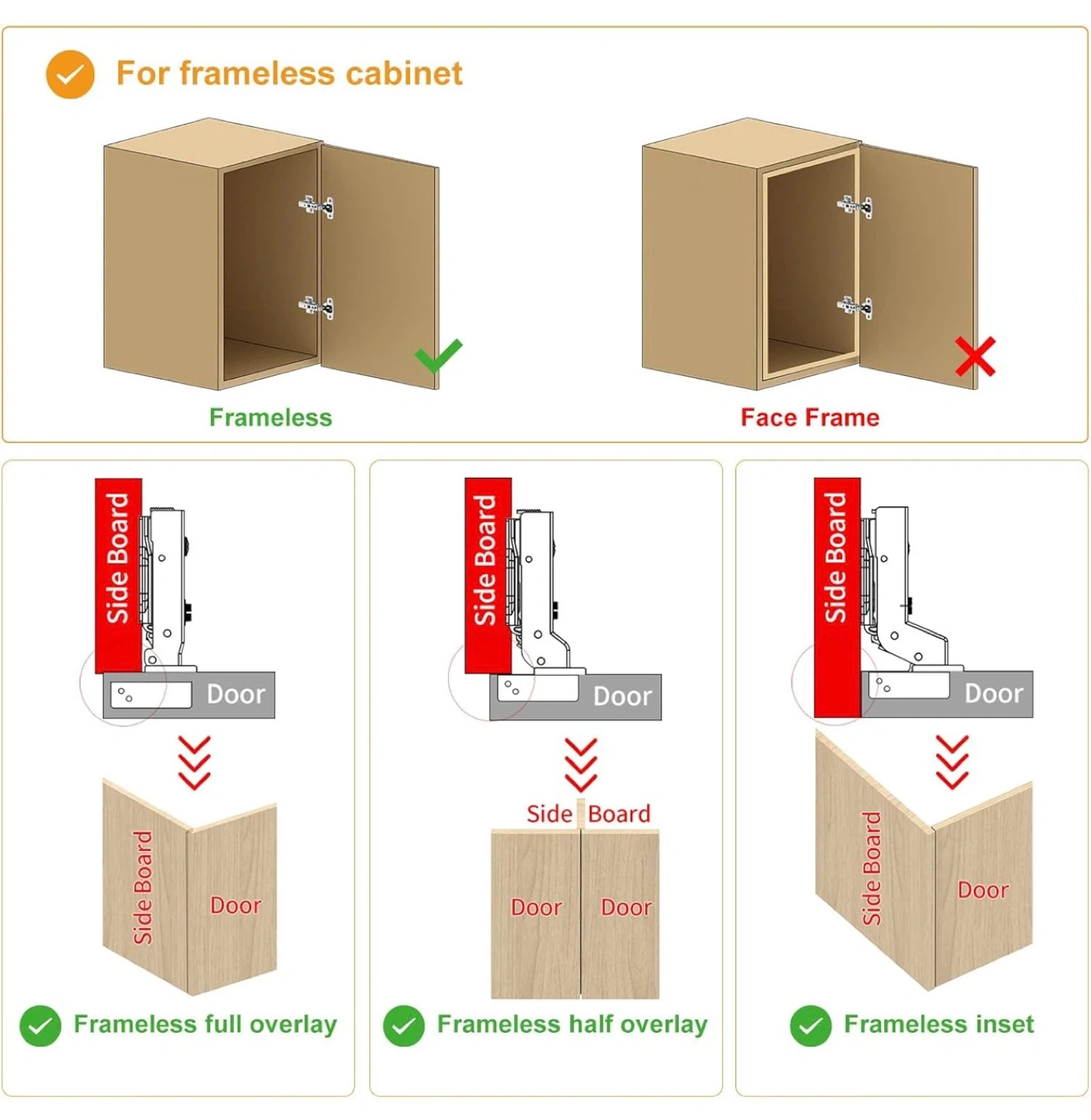 For frameless cabinet

Frameless

Face Frame

Side Board
Door

Side Board
Door

Frameless full overlay

Side Board
Door

Side Board
Door Door

Frameless half overlay

Side Board
Door

Side Board
Door

Frameless inset