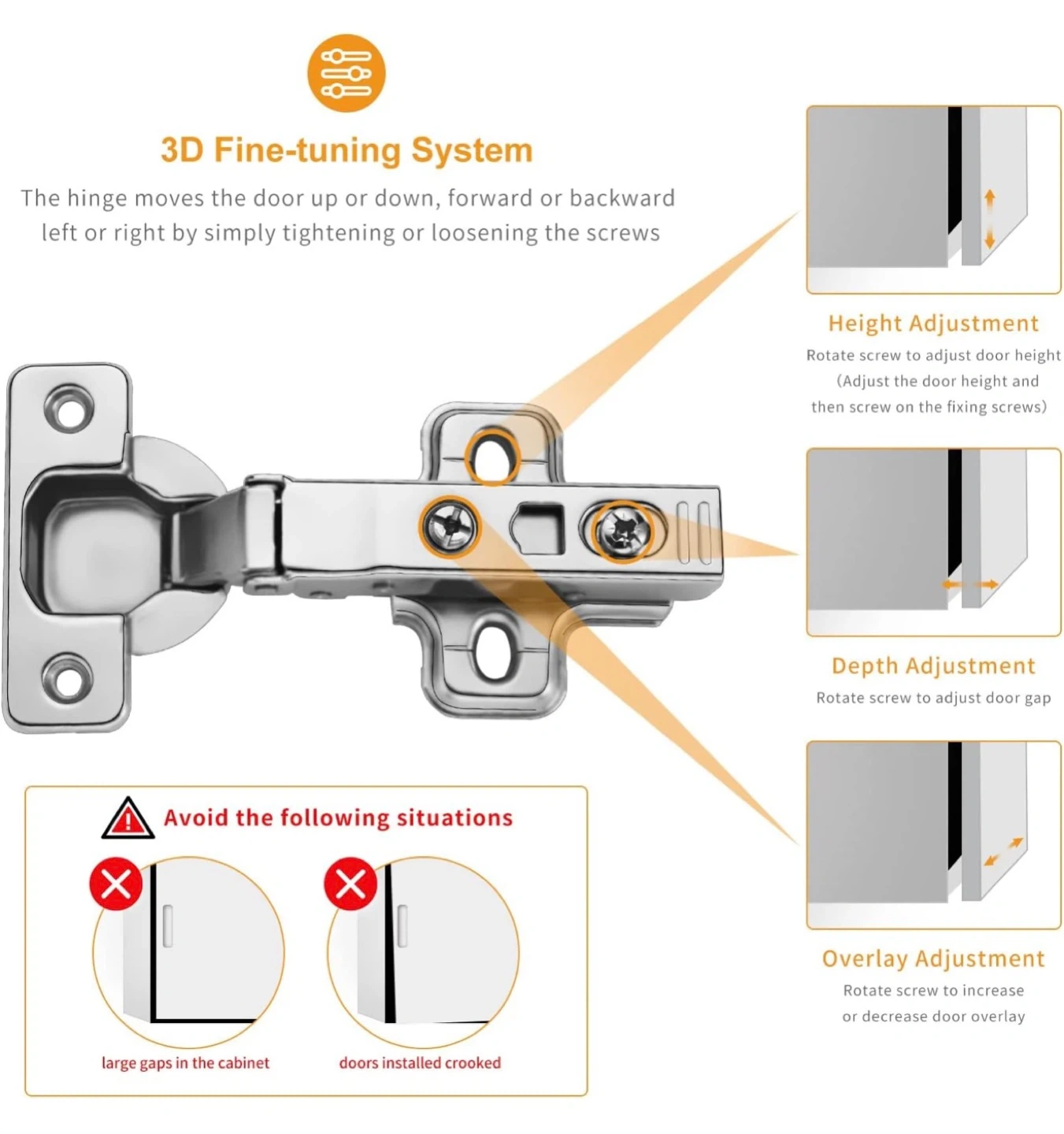 3D Fine-tuning System

The hinge moves the door up or down, forward or backward left or right by simply tightening or loosening the screws

Height Adjustment

Rotate screw to adjust door height (Adjust the door height and then screw on the fixing screws)

Depth Adjustment

Rotate screw to adjust door gap

Overlay Adjustment

Rotate screw to increase or decrease door overlay

Avoid the following situations

large gaps in the cabinet

doors installed crooked