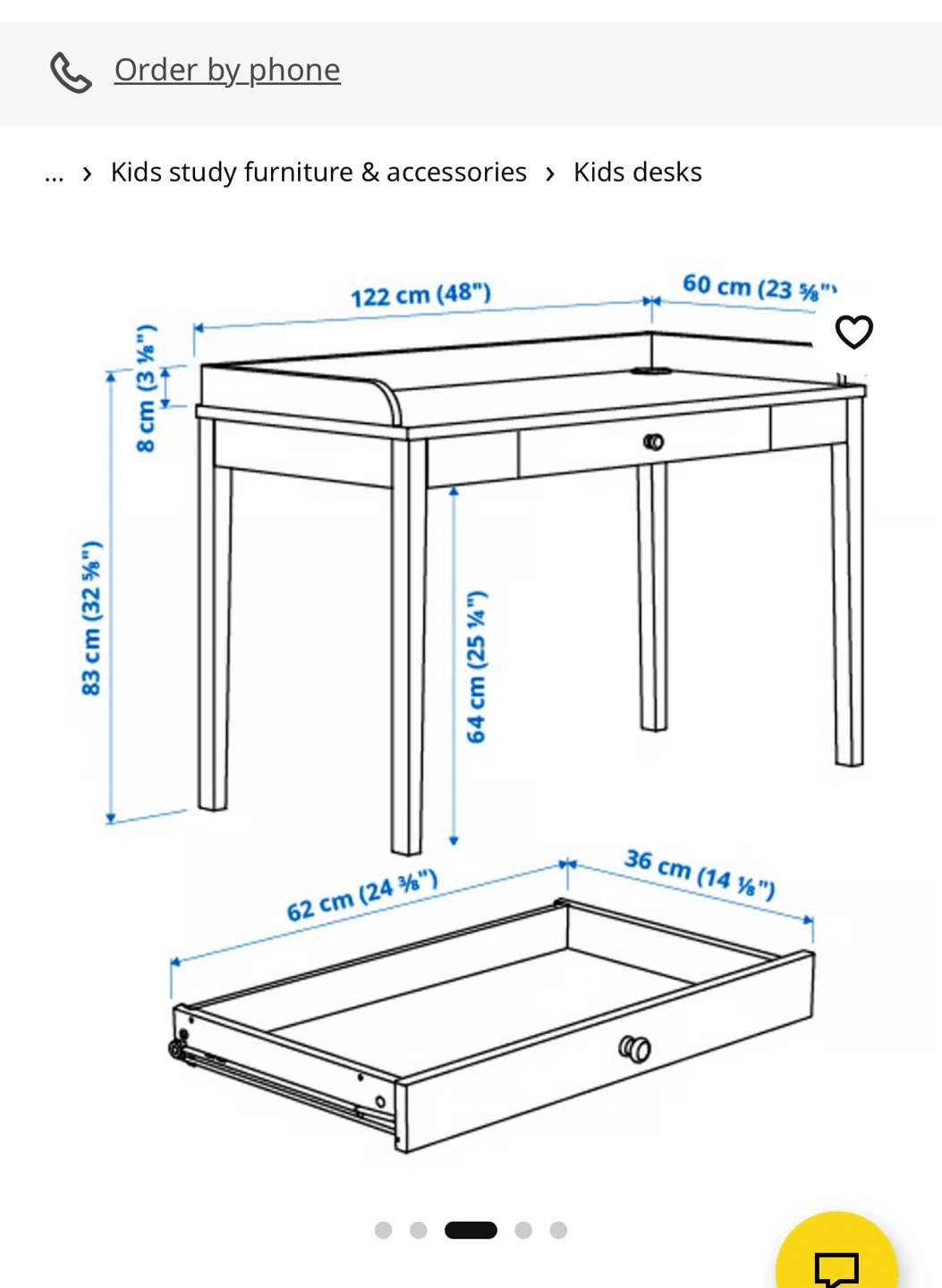 Order by phone

... › Kids study furniture & accessories › Kids desks

122 cm (48")

60 cm (23 ⅝")

8 cm (3 ⅛")

83 cm (32 ⅝")

64 cm (25 ¼")

62 cm (24 ⅜")

36 cm (14 ⅛")