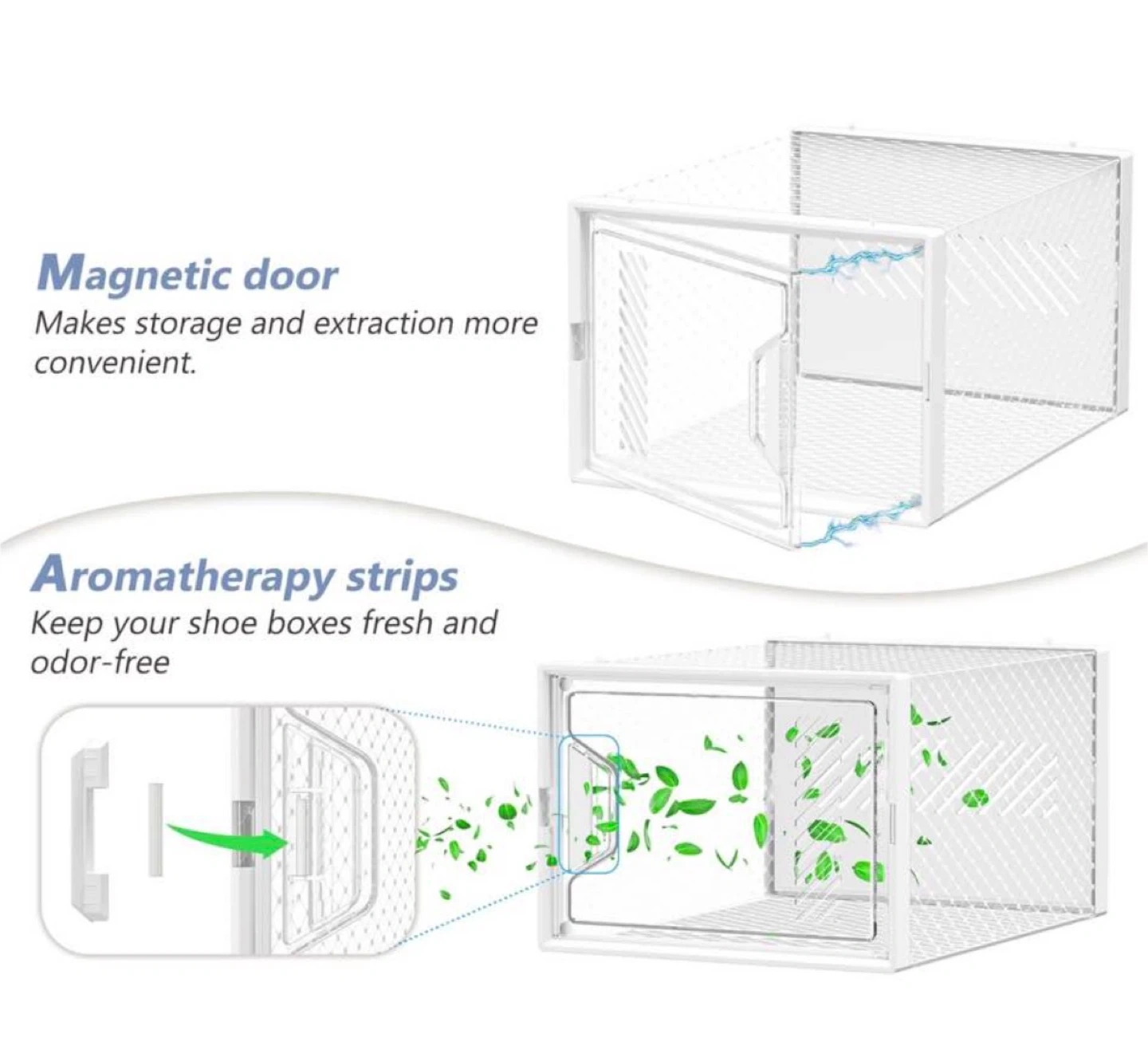 Magnetic door
Makes storage and extraction more convenient.

Aromatherapy strips
Keep your shoe boxes fresh and odor-free