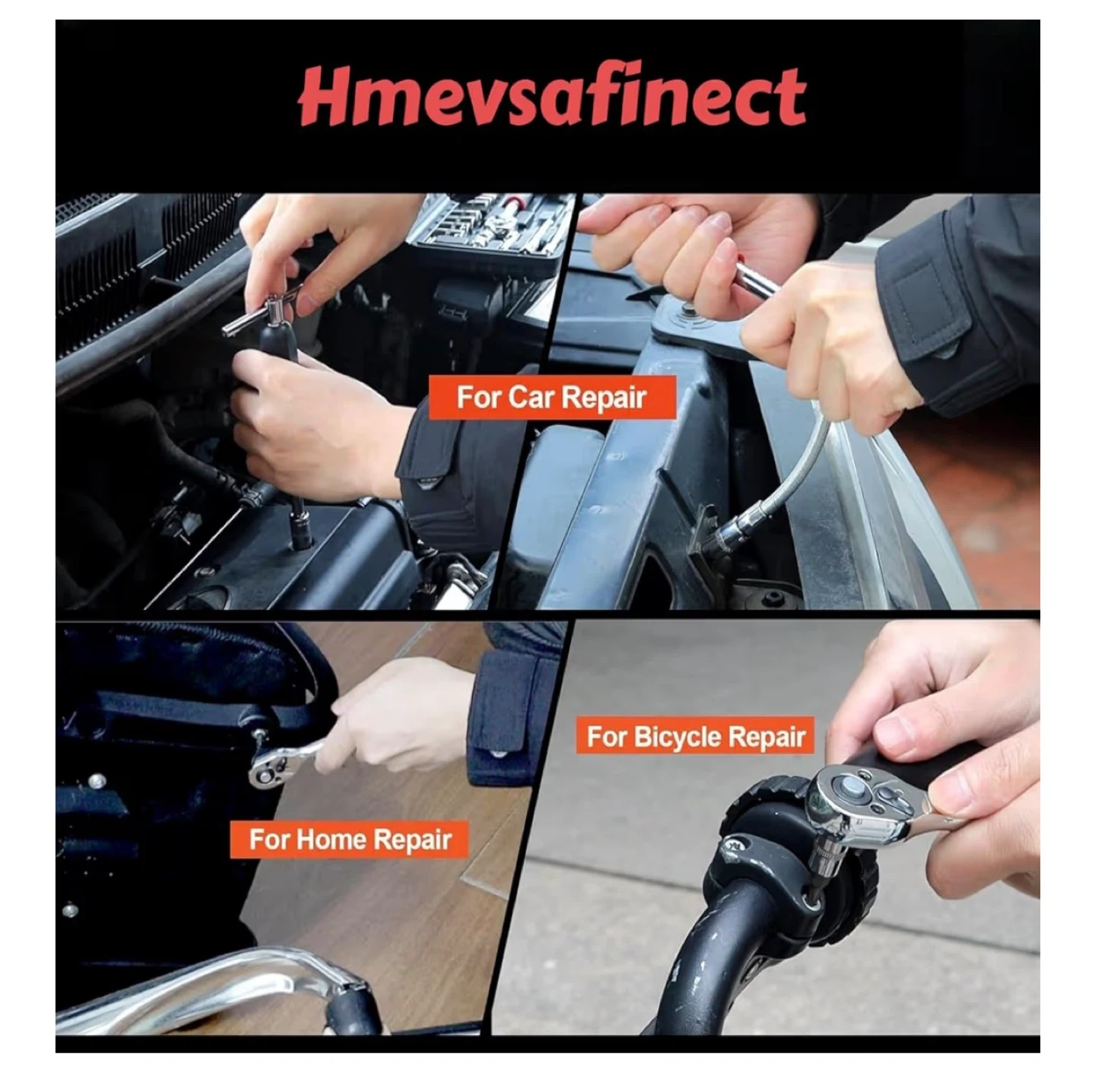 Hmevsafinect

For Car Repair

For Bicycle Repair

For Home Repair