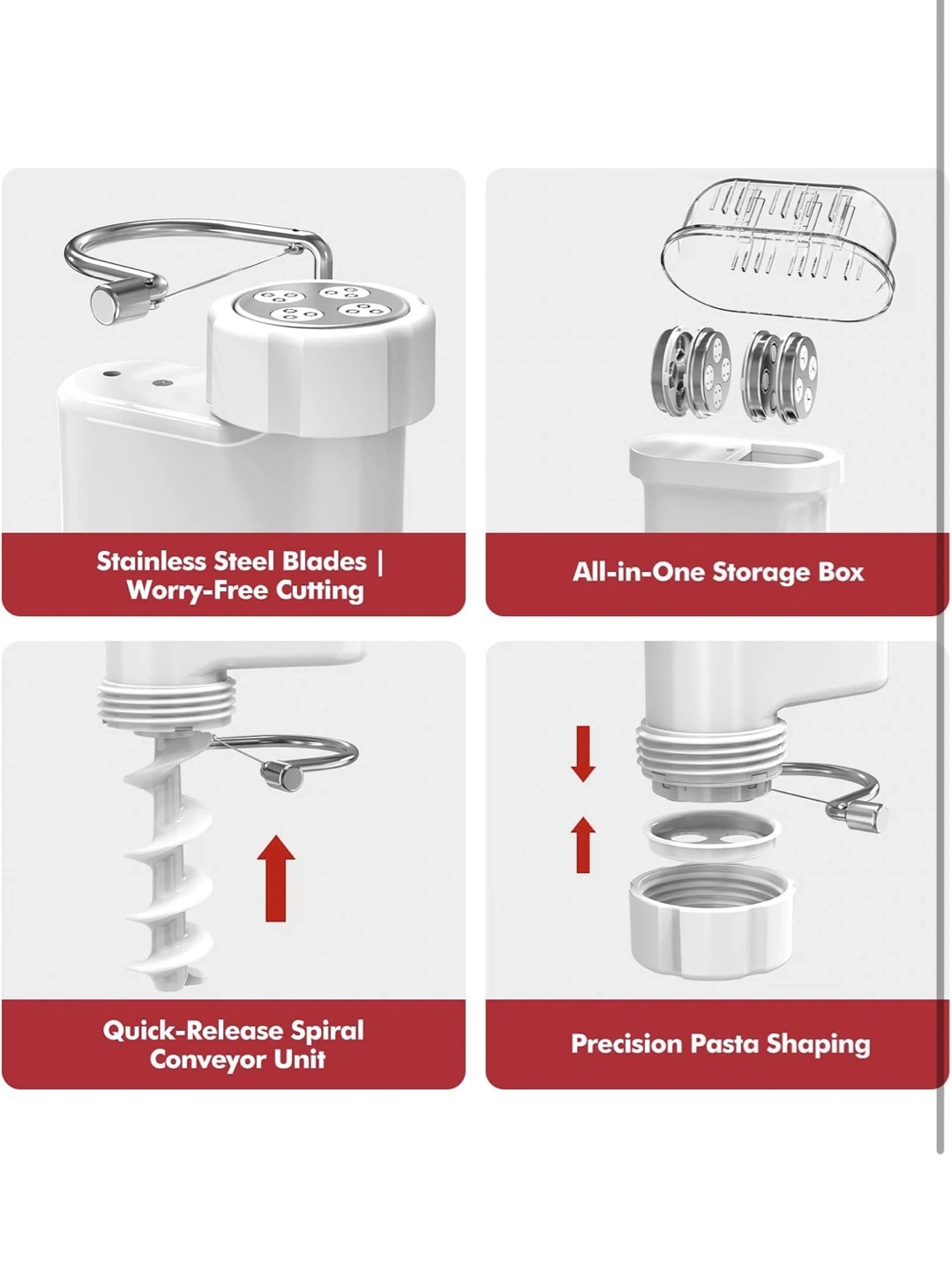 Stainless Steel Blades | Worry-Free Cutting

All-in-One Storage Box

Quick-Release Spiral Conveyor Unit

Precision Pasta Shaping