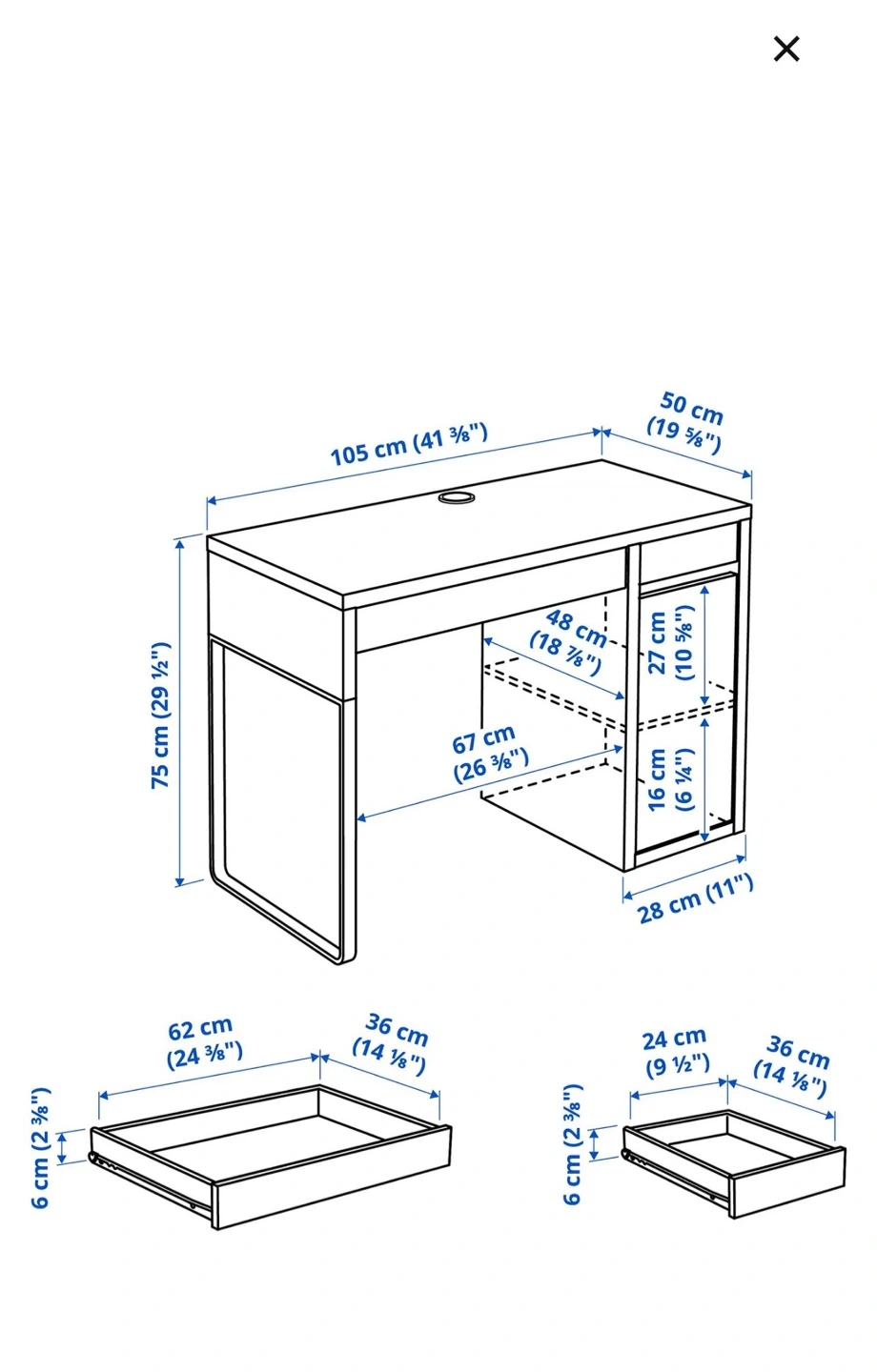 ×

105 cm (41 ⅜")

50 cm (19 ⅝")

75 cm (29 ½")

48 cm (18 ⅞")

27 cm (10 ⅝")

67 cm (26 ⅜")

16 cm (6 ¼")

28 cm (11")

62 cm (24 ⅜")

36 cm (14 ⅛")

6 cm (2 ⅜")

24 cm (9 ½")

36 cm (14 ⅛")

6 cm (2 ⅜")