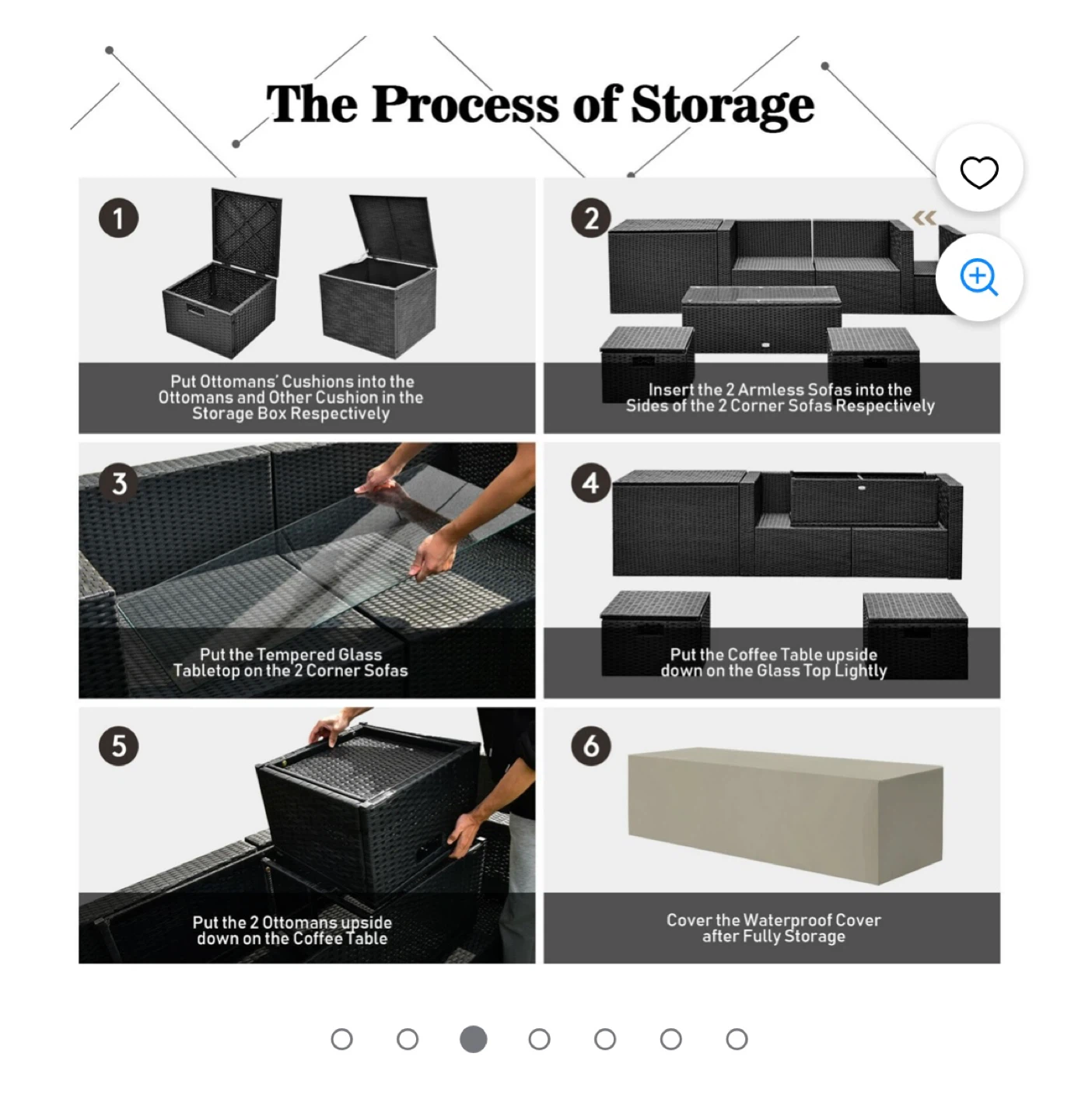 The Process of Storage

1
Put Ottomans' Cushions into the Ottomans and Other Cushion in the Storage Box Respectively

2
Insert the 2 Armless Sofas into the Sides of the 2 Corner Sofas Respectively

3
Put the Tempered Glass Tabletop on the 2 Corner Sofas

4
Put the Coffee Table upside down on the Glass Top Lightly

5
Put the 2 Ottomans upside down on the Coffee Table

6
Cover the Waterproof Cover after Fully Storage