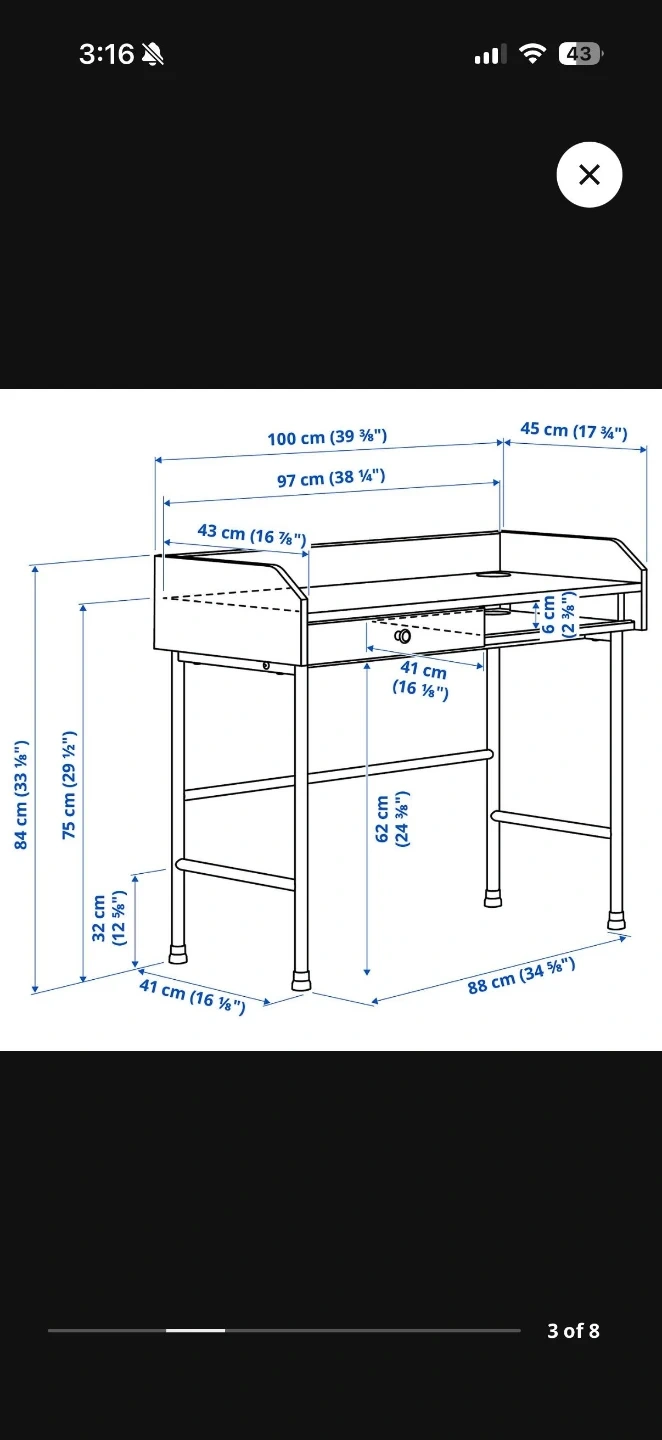 3:16

43

100 cm (39 ⅜")

45 cm (17 ¾")

97 cm (38 ¼")

43 cm (16 ⅞")

6 cm (2 ⅜")

41 cm (16 ⅛")

84 cm (33 ⅛")

75 cm (29 ½")

62 cm (24 ⅜")

32 cm (12 ⅝")

41 cm (16 ⅛")

88 cm (34 ⅝")

3 of 8