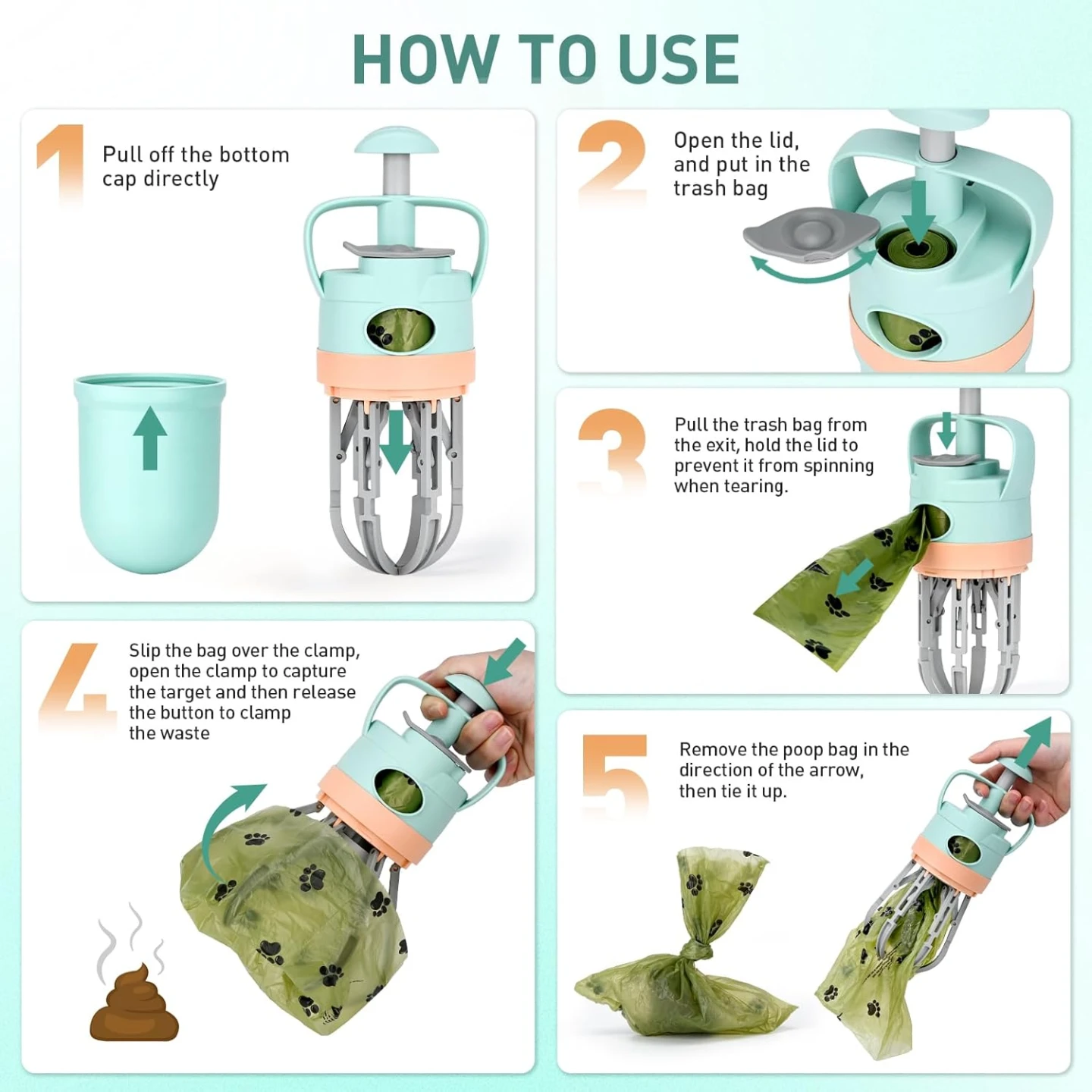 HOW TO USE

1 Pull off the bottom cap directly

2 Open the lid, and put in the trash bag

3 Pull the trash bag from the exit, hold the lid to prevent it from spinning when tearing.

4 Slip the bag over the clamp, open the clamp to capture the target and then release the button to clamp the waste

5 Remove the poop bag in the direction of the arrow, then tie it up.