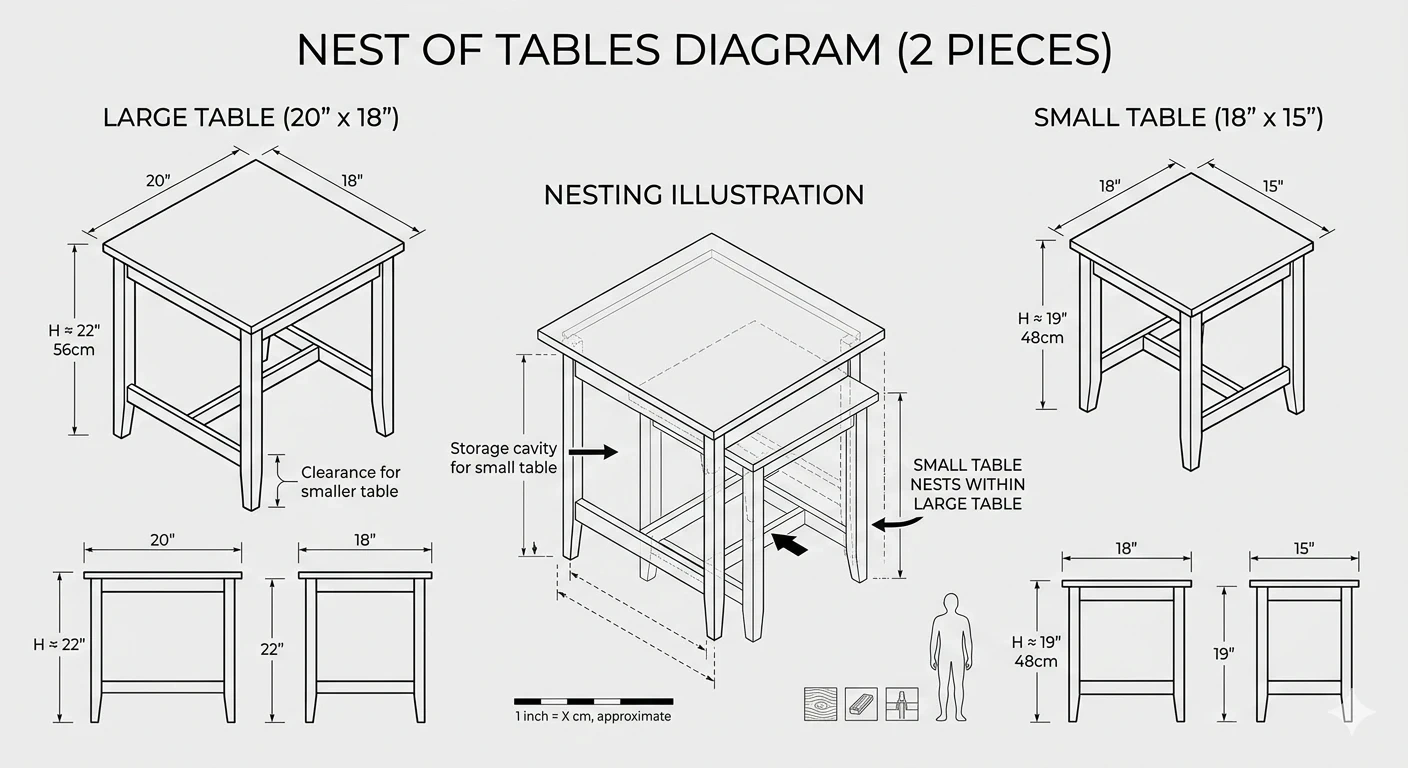 NEST OF TABLES DIAGRAM (2 PIECES)

LARGE TABLE (20” x 18”)

20"

18"

H ≈ 22"
56cm

Clearance for smaller table

20"

18"

H ≈ 22"

22"

NESTING ILLUSTRATION

Storage cavity for small table

SMALL TABLE NESTS WITHIN LARGE TABLE

1 inch = X cm, approximate

SMALL TABLE (18” x 15”)

18"

15"

H ≈ 19"
48cm

18"

15"

H ≈ 19"
48cm

19"