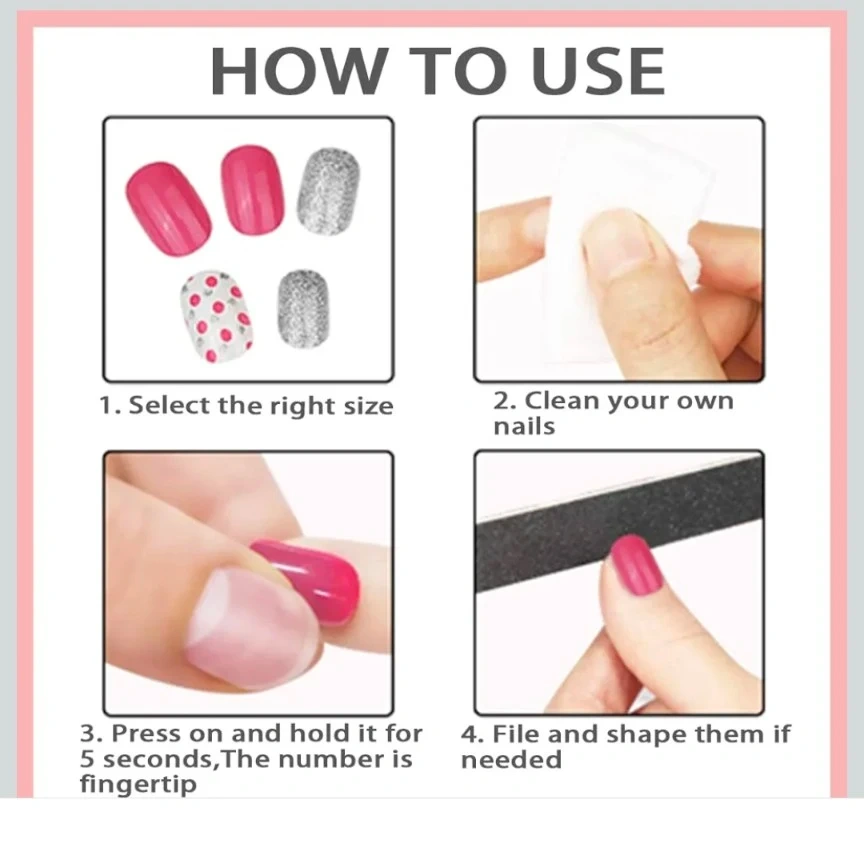 HOW TO USE

1. Select the right size

2. Clean your own nails

3. Press on and hold it for 5 seconds,The number is fingertip

4. File and shape them if needed