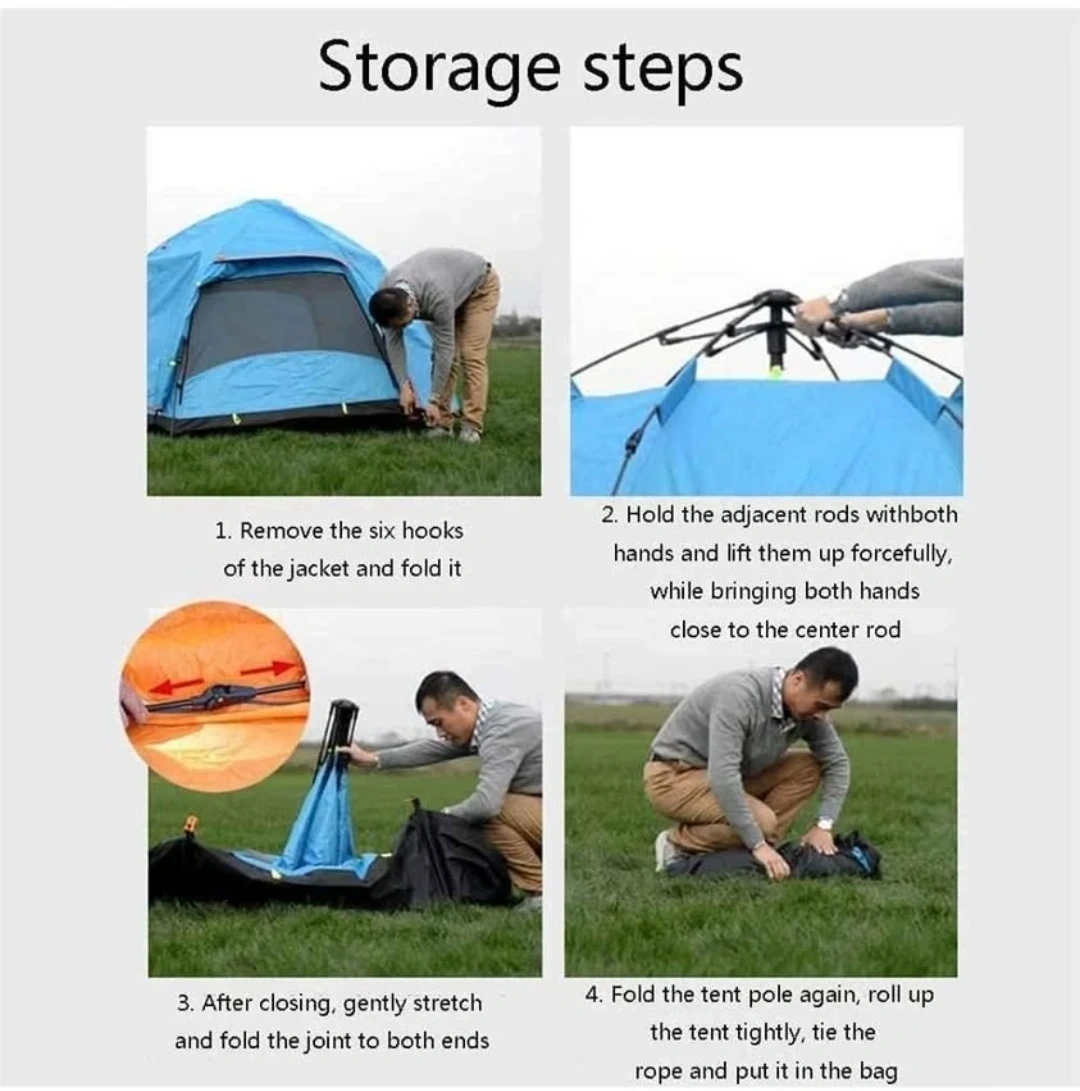 Storage steps

1. Remove the six hooks of the jacket and fold it

2. Hold the adjacent rods withboth hands and lift them up forcefully, while bringing both hands close to the center rod

3. After closing, gently stretch and fold the joint to both ends

4. Fold the tent pole again, roll up the tent tightly, tie the rope and put it in the bag