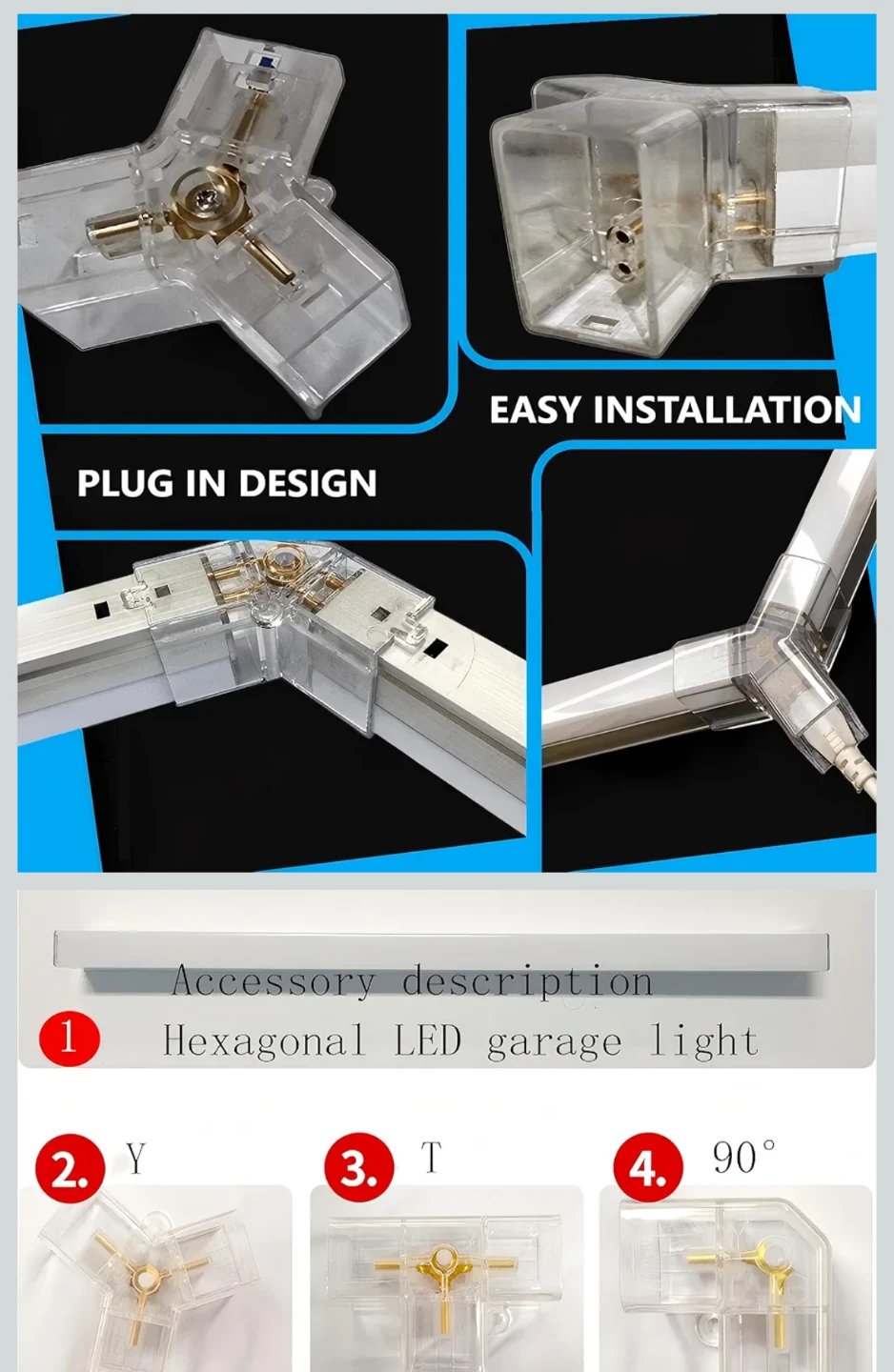 EASY INSTALLATION

PLUG IN DESIGN

Accessory description

1 Hexagonal LED garage light

2. Y

3. T

4. 90°