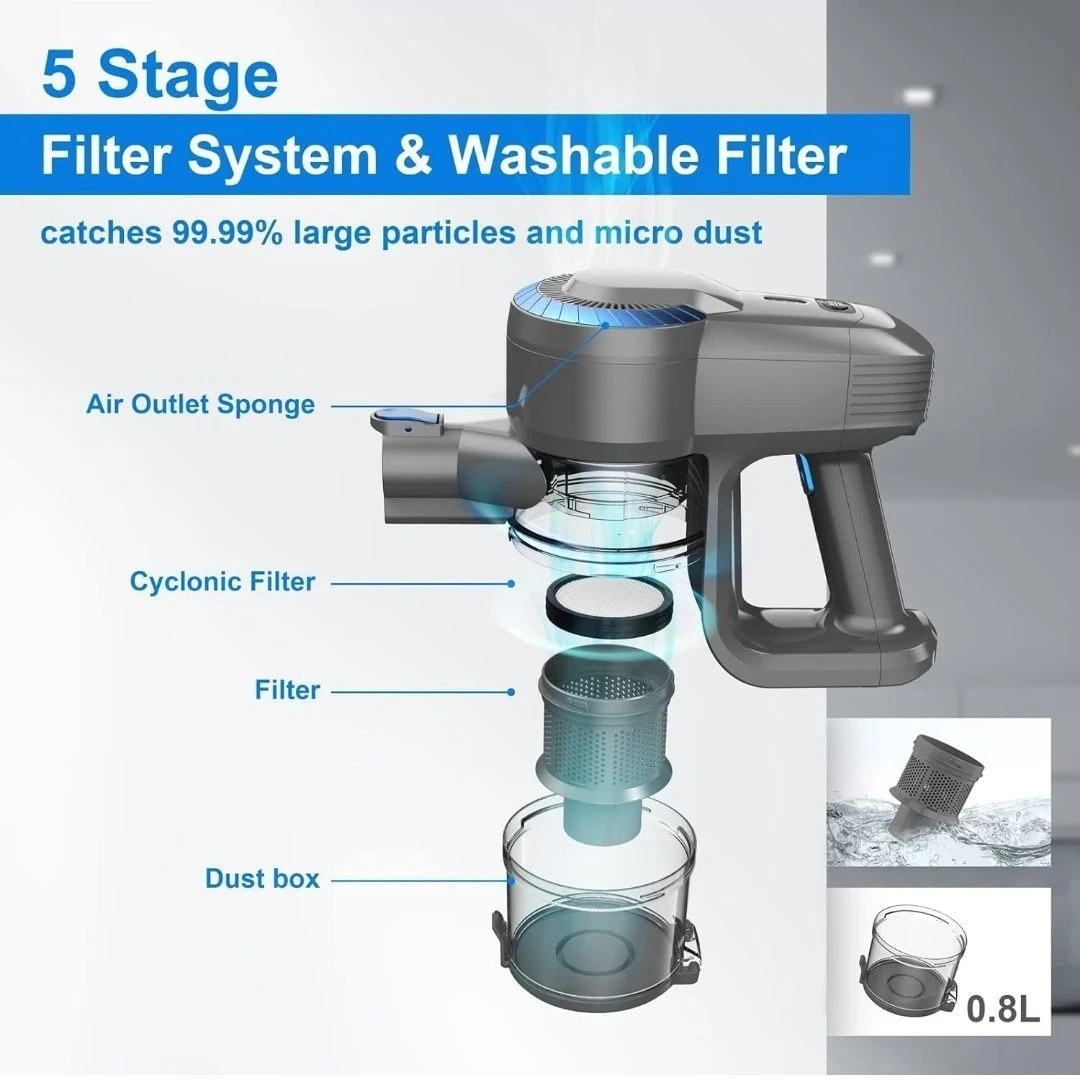 5 Stage

Filter System & Washable Filter

catches 99.99% large particles and micro dust

Air Outlet Sponge

Cyclonic Filter

Filter

Dust box

0.8L