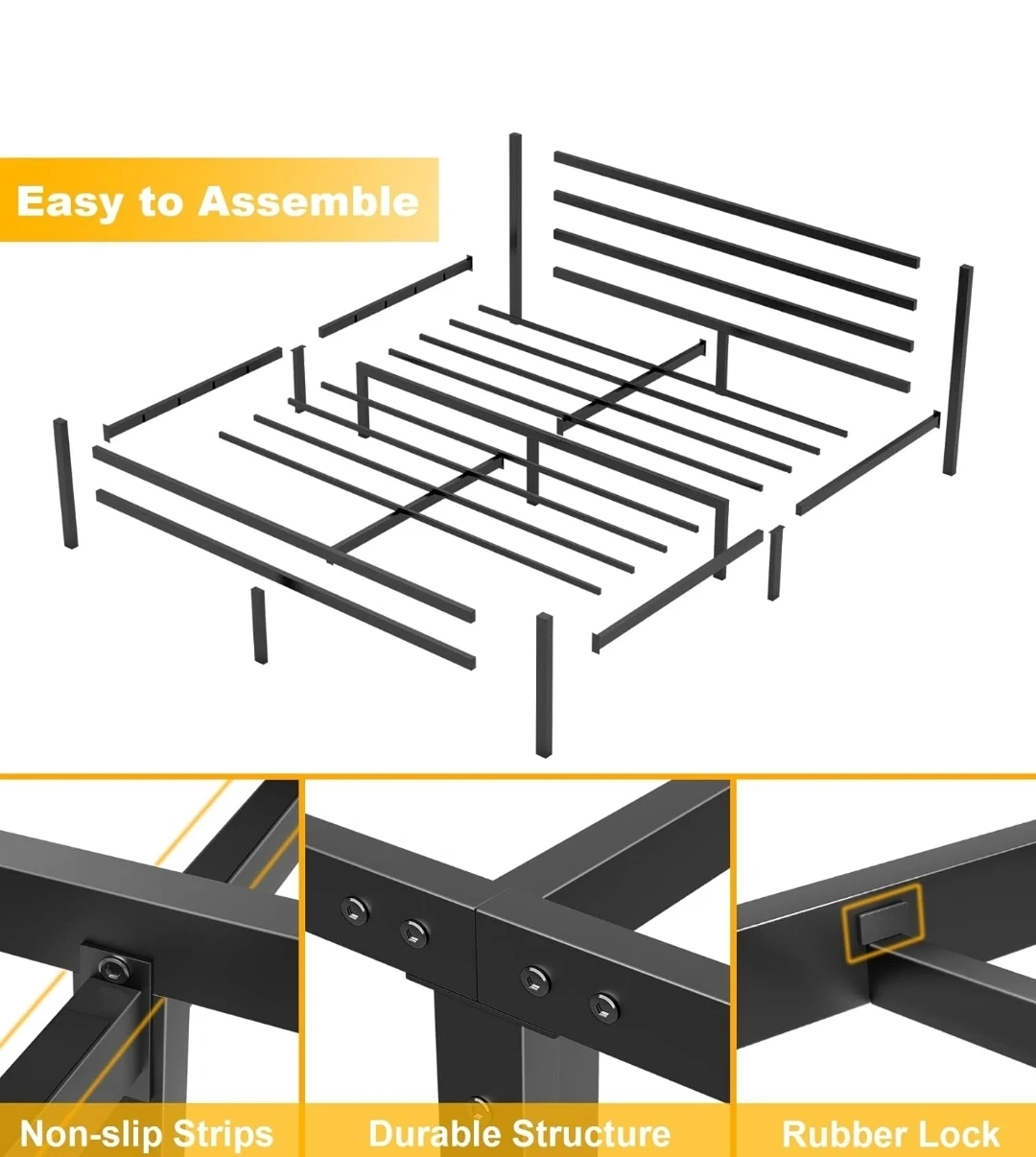 Easy to Assemble

Non-slip Strips

Durable Structure

Rubber Lock