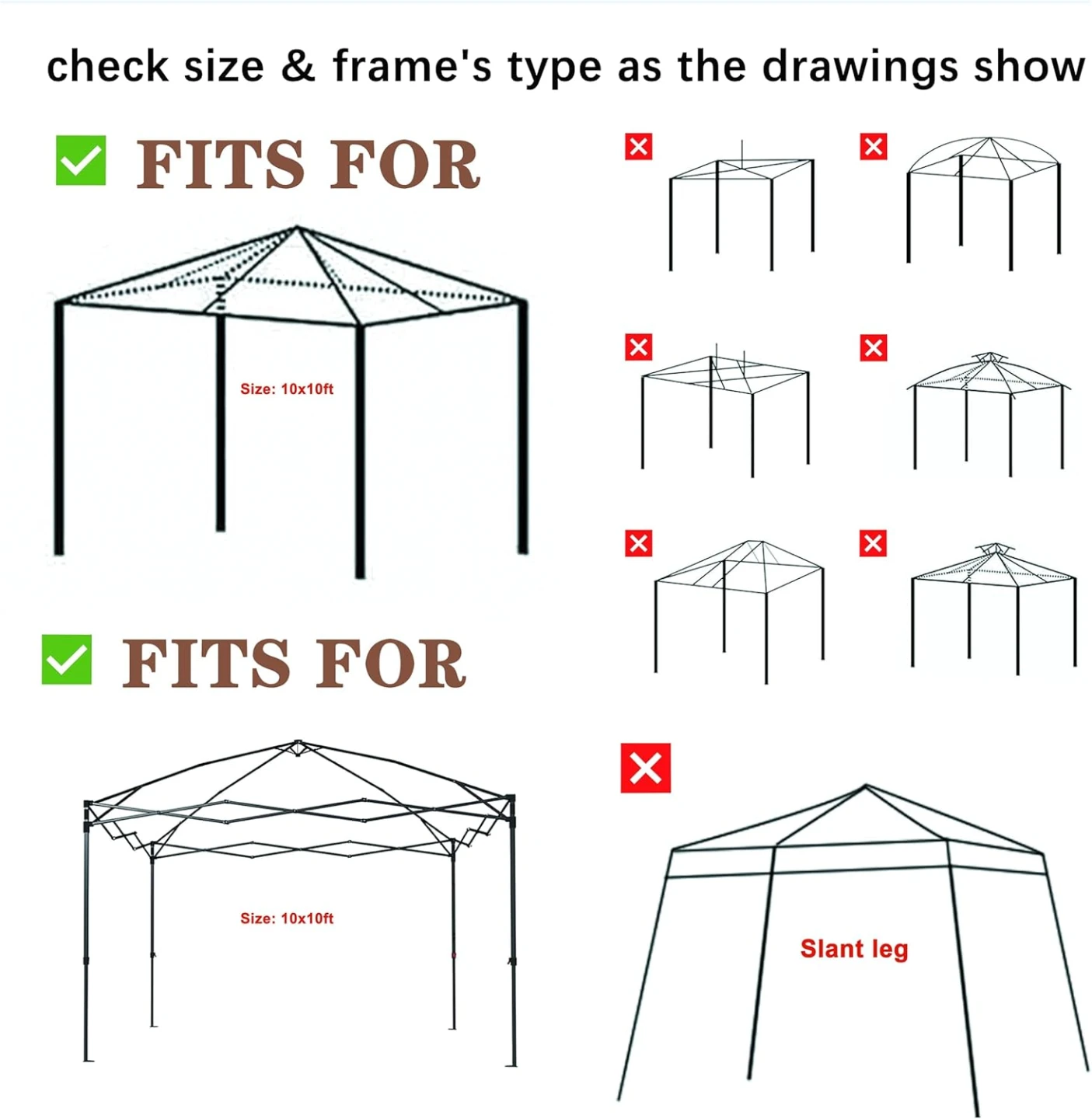 check size & frame's type as the drawings show

FITS FOR

Size: 10x10ft

FITS FOR

Size: 10x10ft

Slant leg