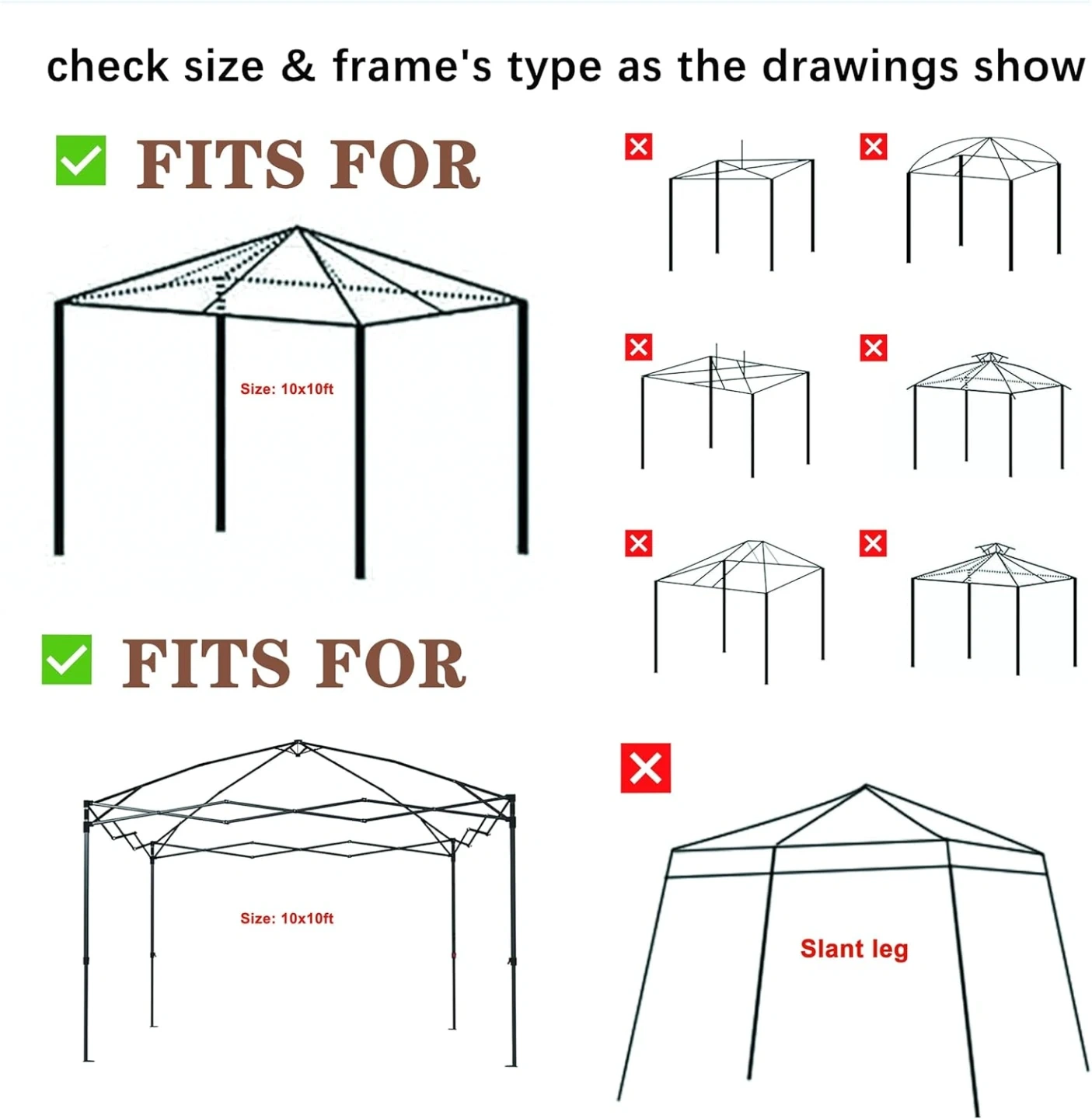 check size & frame's type as the drawings show

FITS FOR

Size: 10x10ft

FITS FOR

Size: 10x10ft

Slant leg