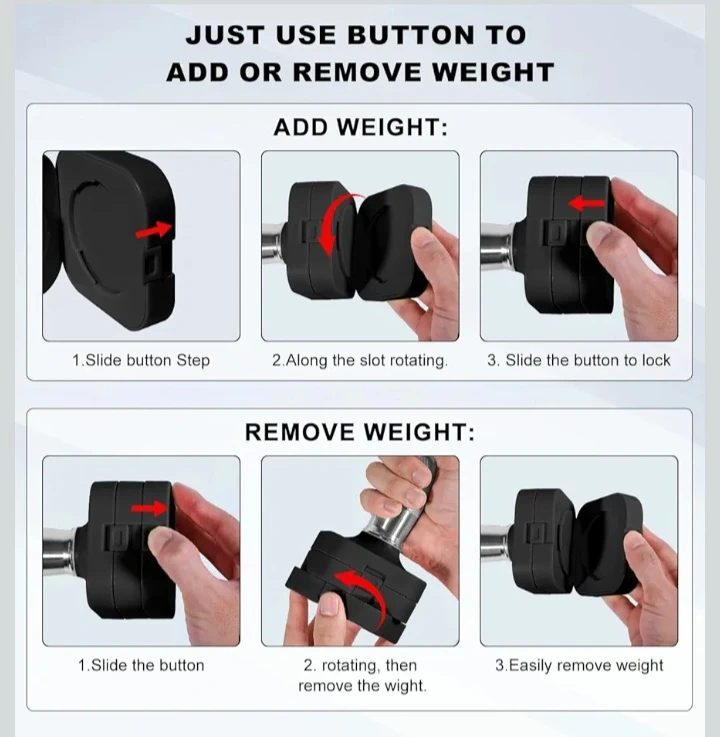 JUST USE BUTTON TO ADD OR REMOVE WEIGHT

ADD WEIGHT:

1.Slide button Step

2.Along the slot rotating.

3. Slide the button to lock

REMOVE WEIGHT:

1.Slide the button

2. rotating, then remove the wight.

3.Easily remove weight