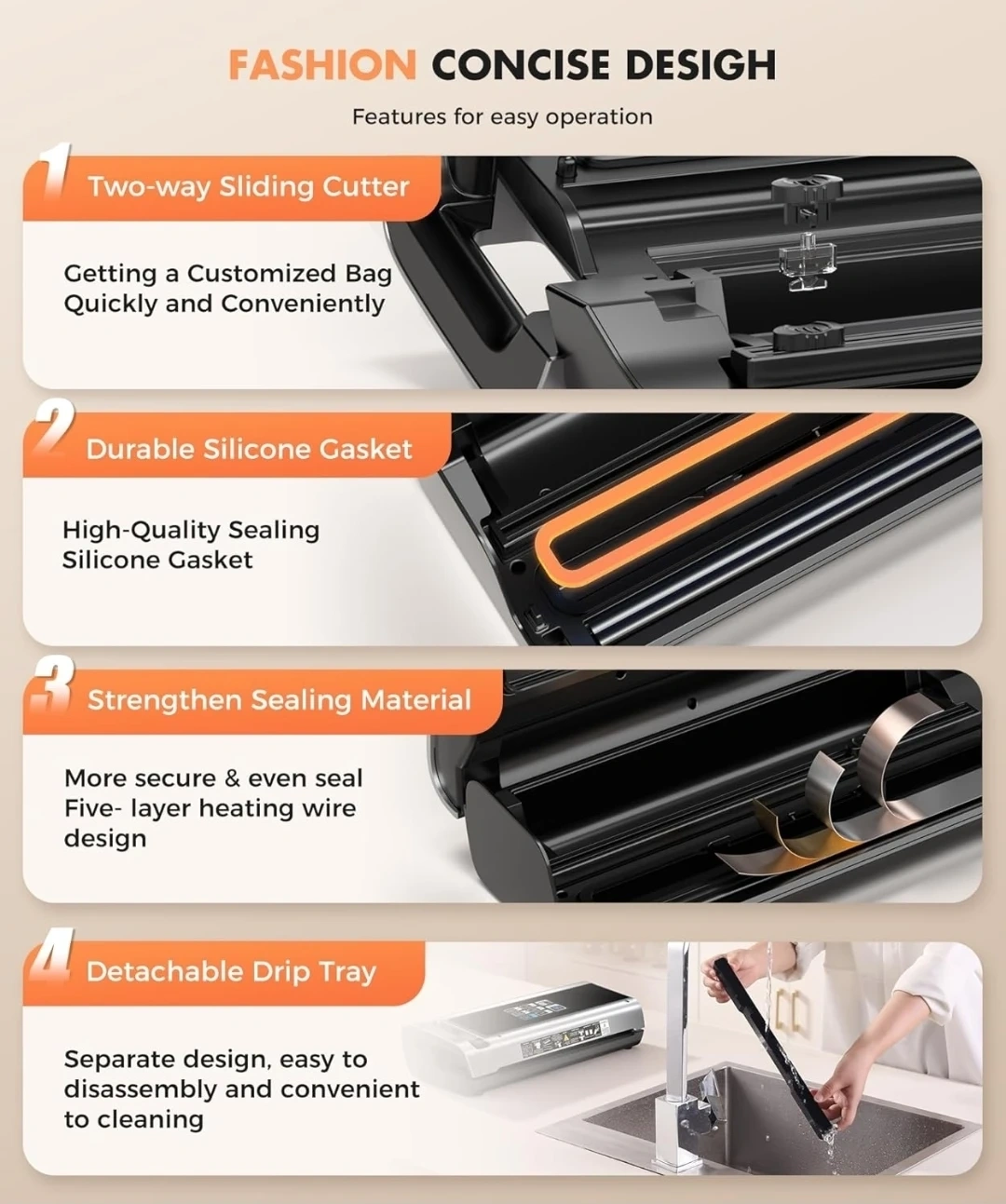 FASHION CONCISE DESIGH

Features for easy operation

1 Two-way Sliding Cutter

Getting a Customized Bag Quickly and Conveniently

2 Durable Silicone Gasket

High-Quality Sealing Silicone Gasket

3 Strengthen Sealing Material

More secure & even seal
Five- layer heating wire design

4 Detachable Drip Tray

Separate design, easy to disassembly and convenient to cleaning