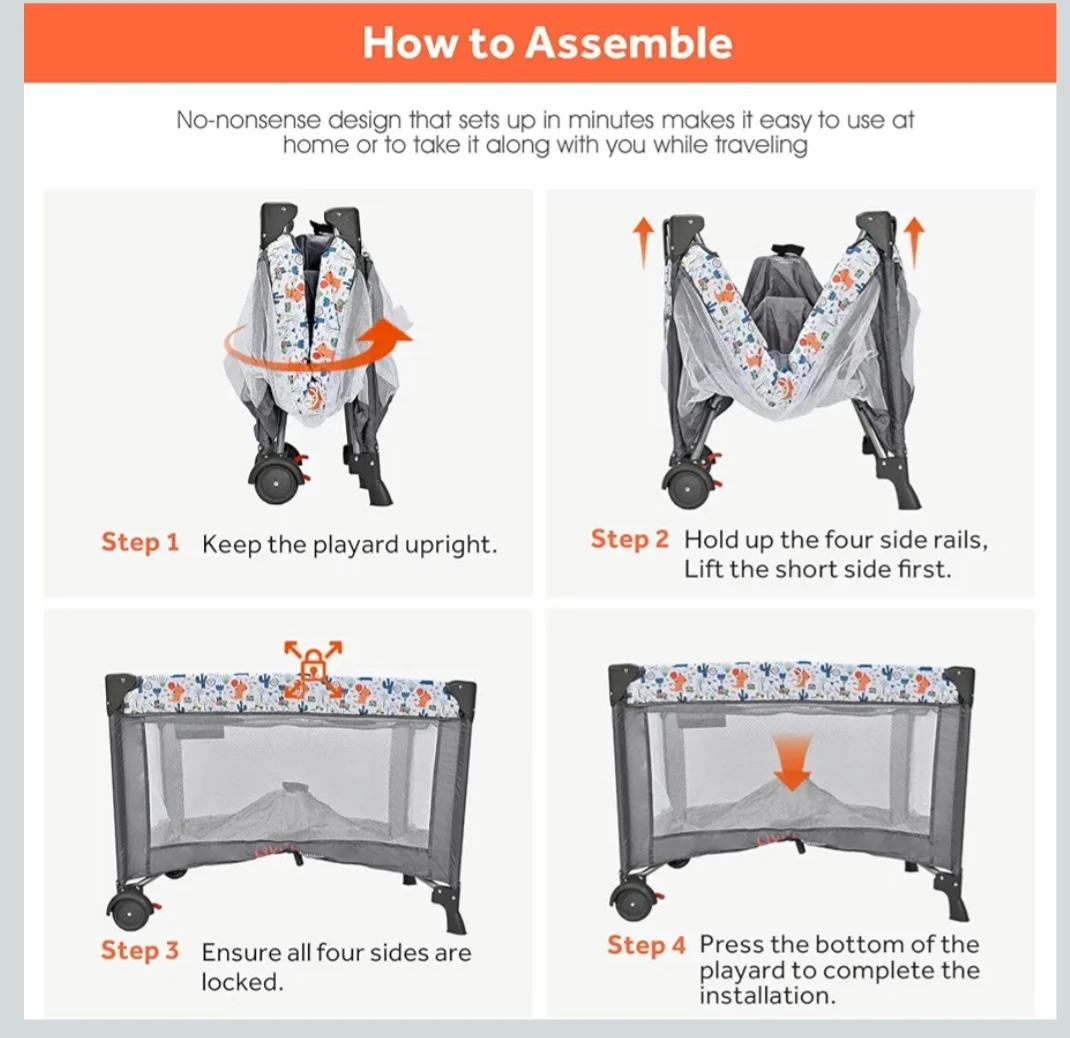 How to Assemble

No-nonsense design that sets up in minutes makes it easy to use at home or to take it along with you while traveling

Step 1 Keep the playard upright.

Step 2 Hold up the four side rails, Lift the short side first.

Step 3 Ensure all four sides are locked.

Step 4 Press the bottom of the playard to complete the installation.