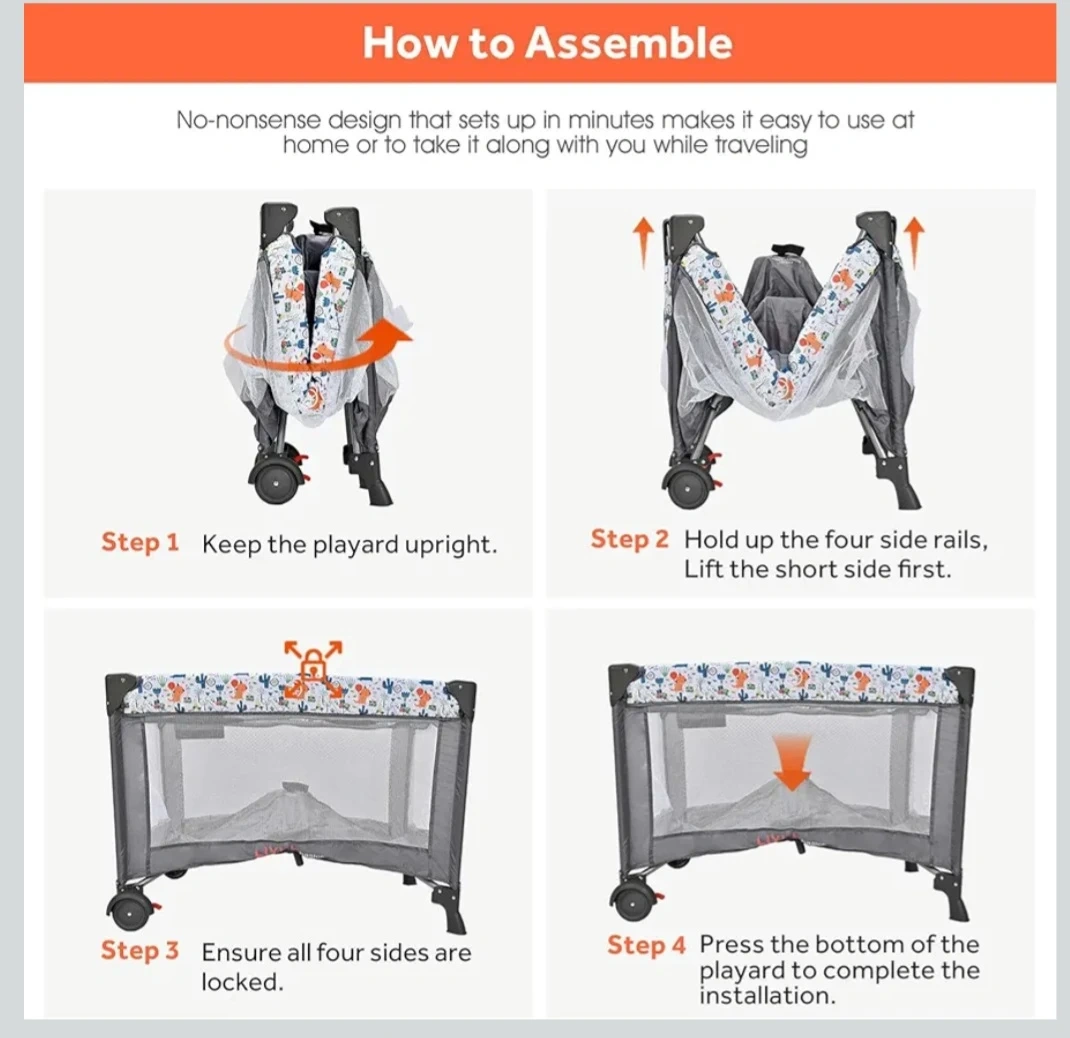 How to Assemble

No-nonsense design that sets up in minutes makes it easy to use at home or to take it along with you while traveling

Step 1 Keep the playard upright.

Step 2 Hold up the four side rails, Lift the short side first.

Step 3 Ensure all four sides are locked.

Step 4 Press the bottom of the playard to complete the installation.