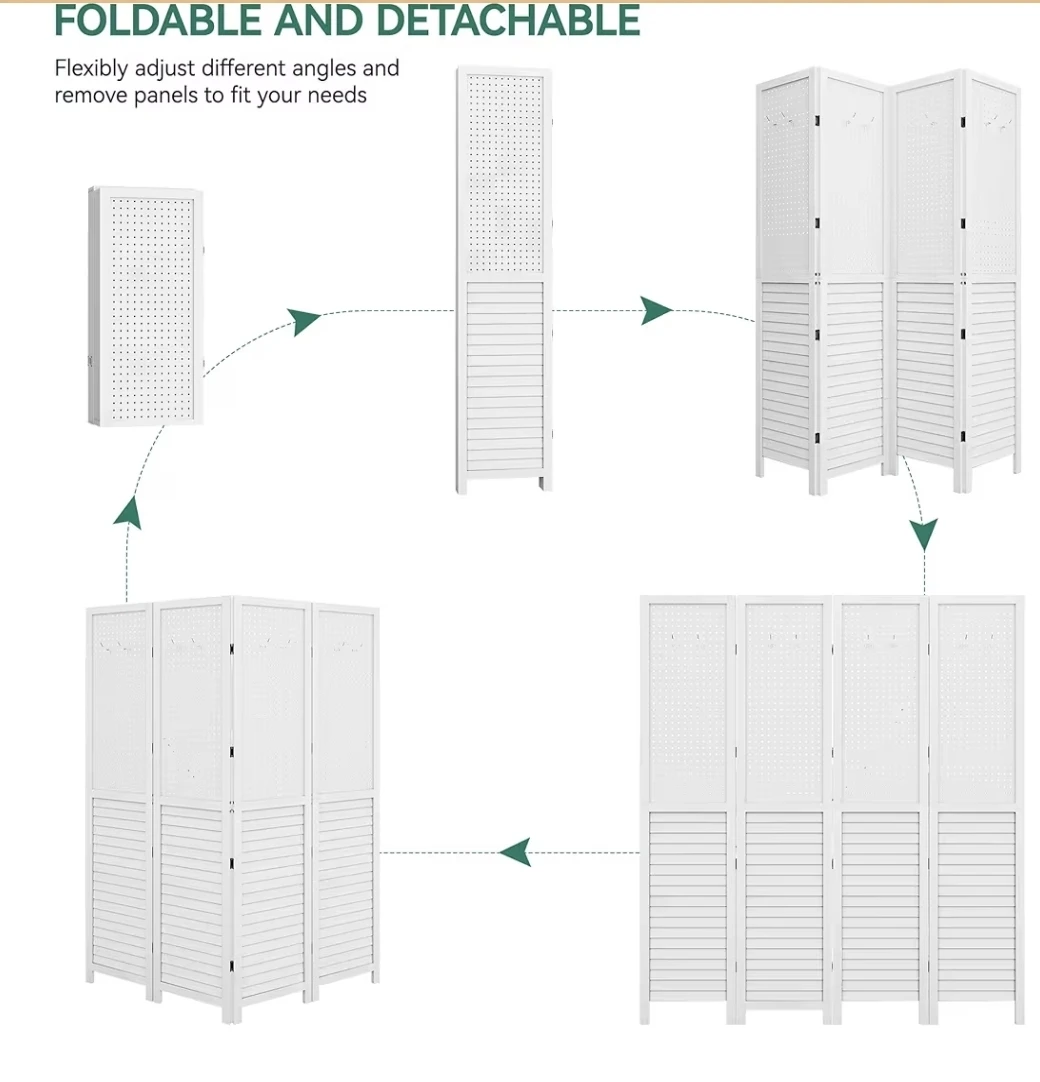 FOLDABLE AND DETACHABLE

Flexibly adjust different angles and remove panels to fit your needs