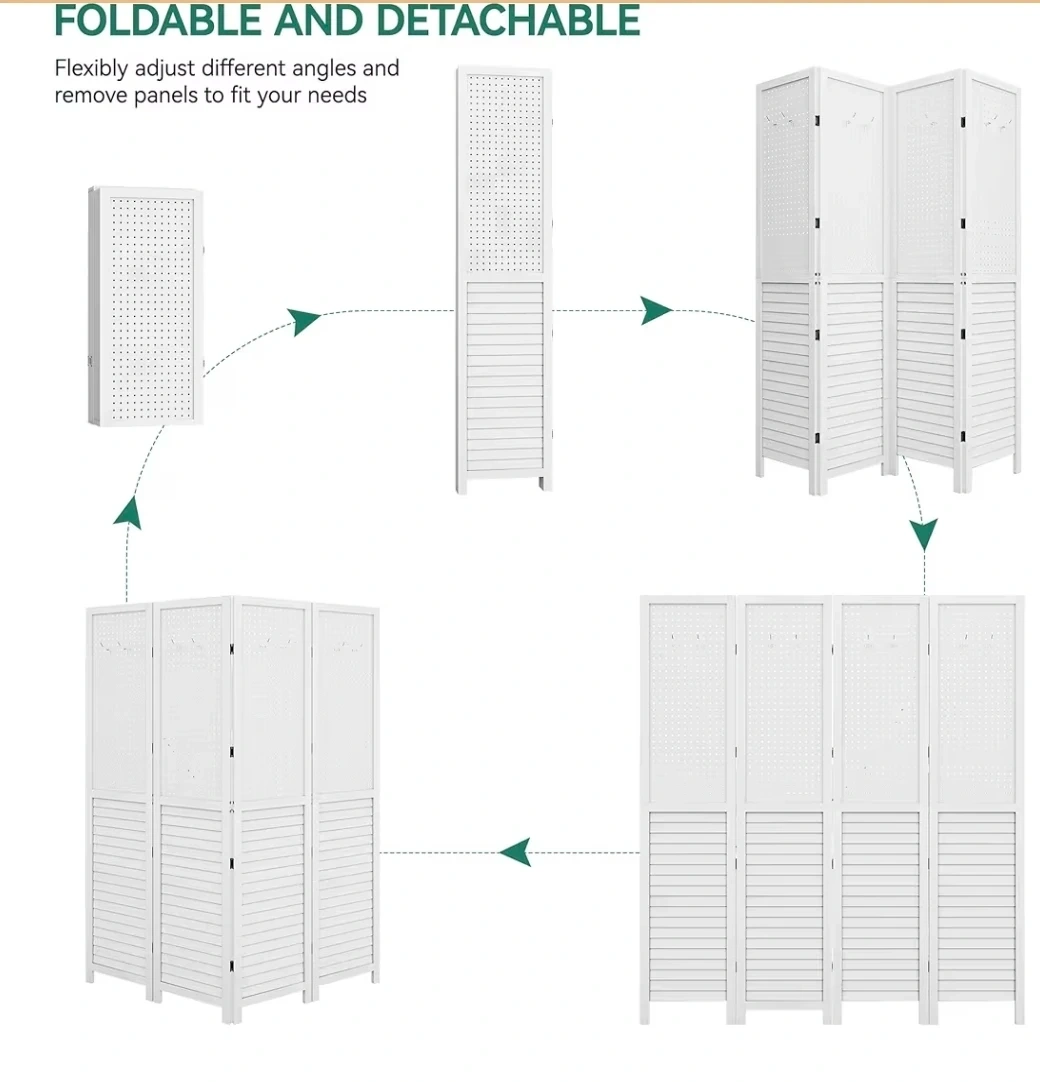 FOLDABLE AND DETACHABLE

Flexibly adjust different angles and remove panels to fit your needs