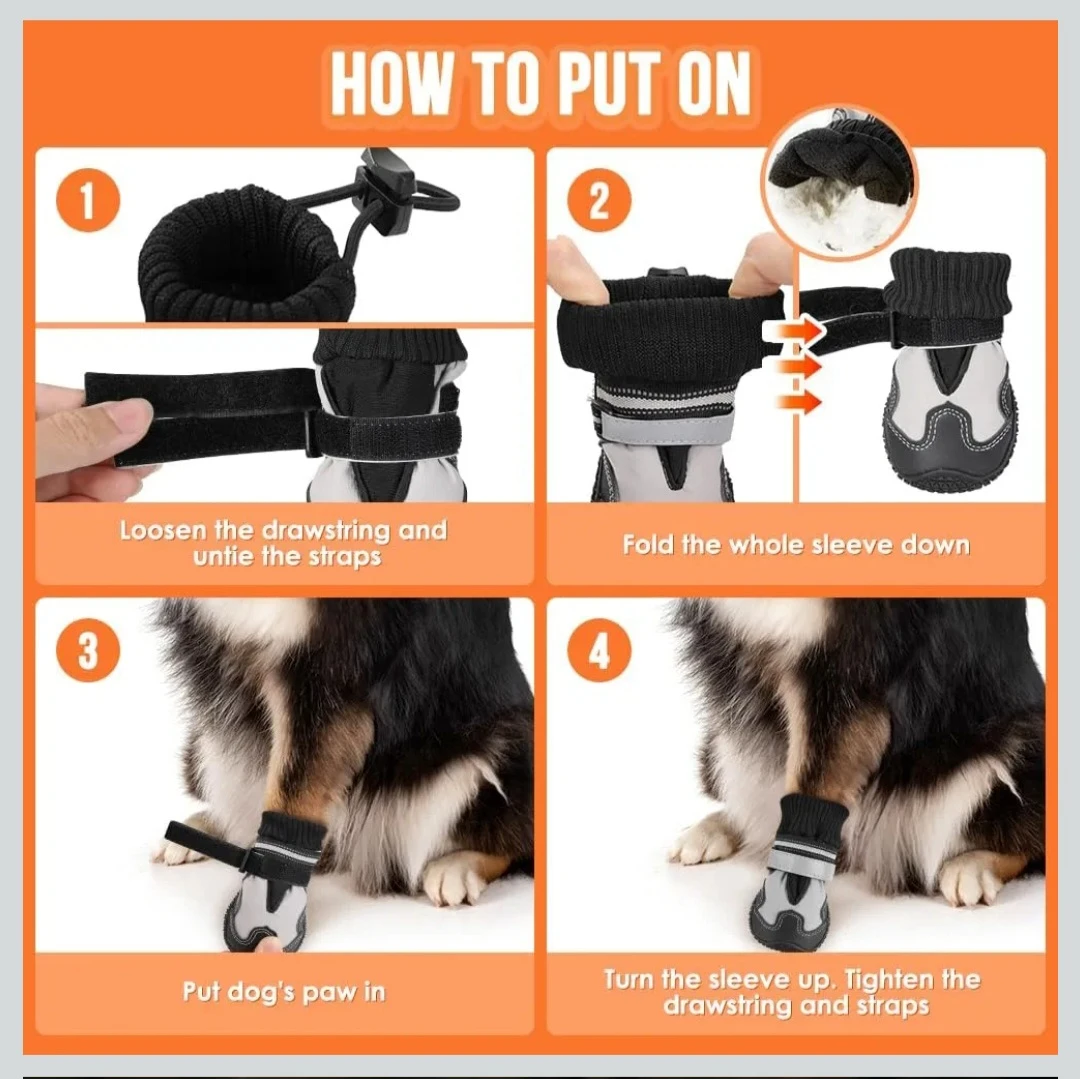 HOW TO PUT ON

1

Loosen the drawstring and untie the straps

2

Fold the whole sleeve down

3

Put dog's paw in

4

Turn the sleeve up. Tighten the drawstring and straps