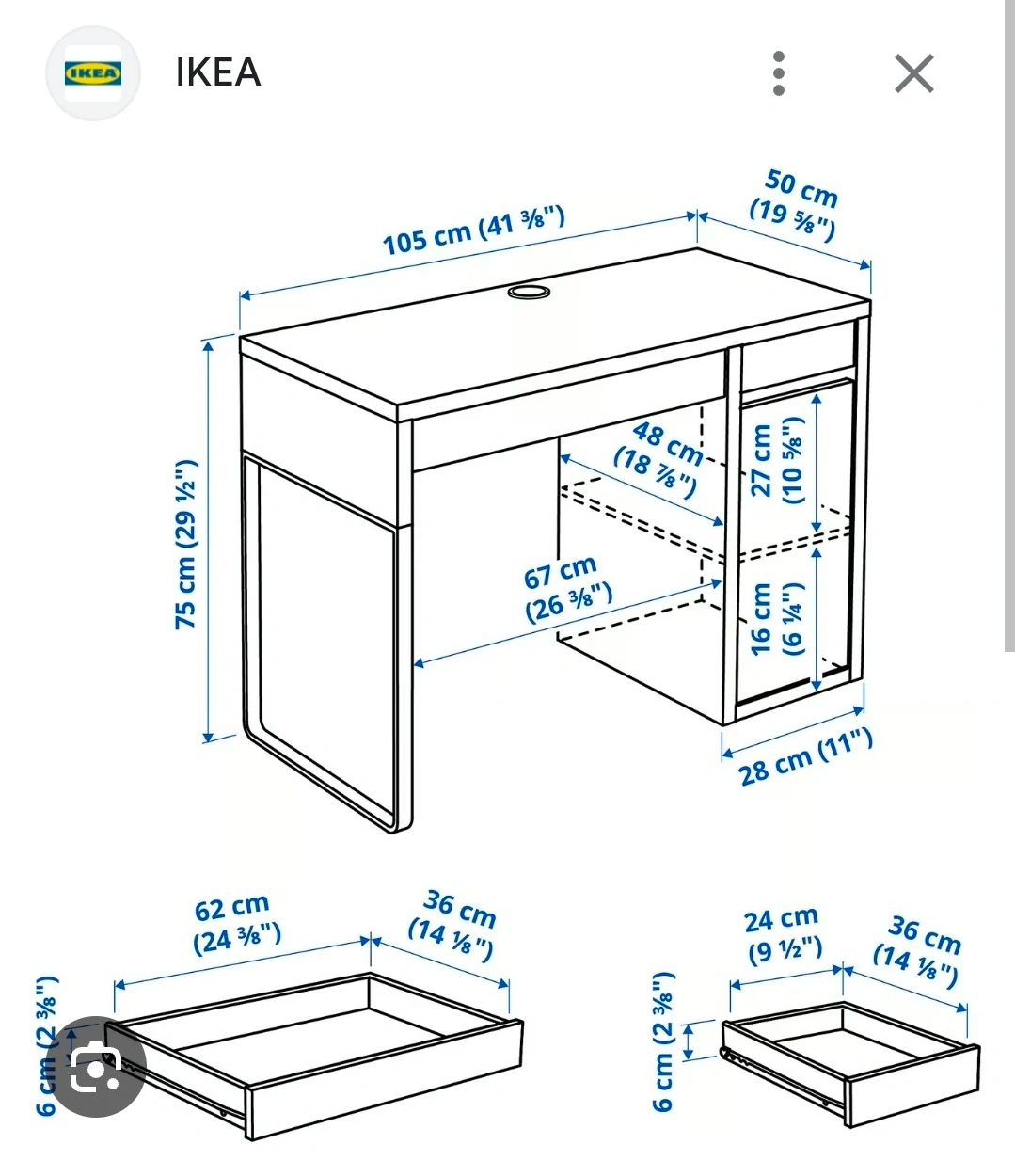 IKEA

IKEA

105 cm (41 ⅜")

50 cm (19 ⅝")

75 cm (29 ½")

48 cm (18 ⅞")

27 cm (10 ⅝")

67 cm (26 ⅜")

16 cm (6 ¼")

28 cm (11")

62 cm (24 ⅜")

36 cm (14 ⅛")

6 cm (2 ⅜")

24 cm (9 ½")

36 cm (14 ⅛")

6 cm (2 ⅜")