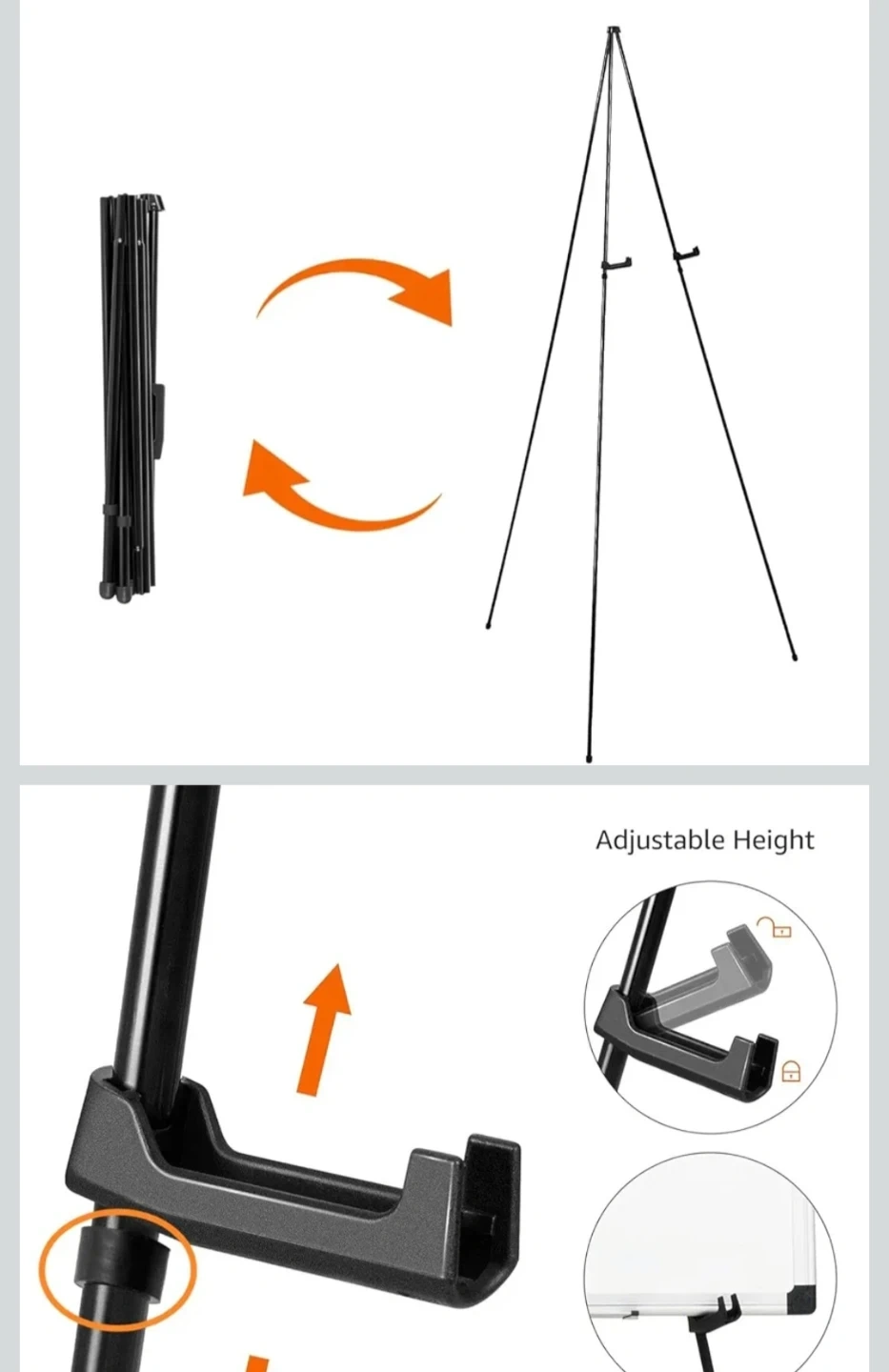 Adjustable Height