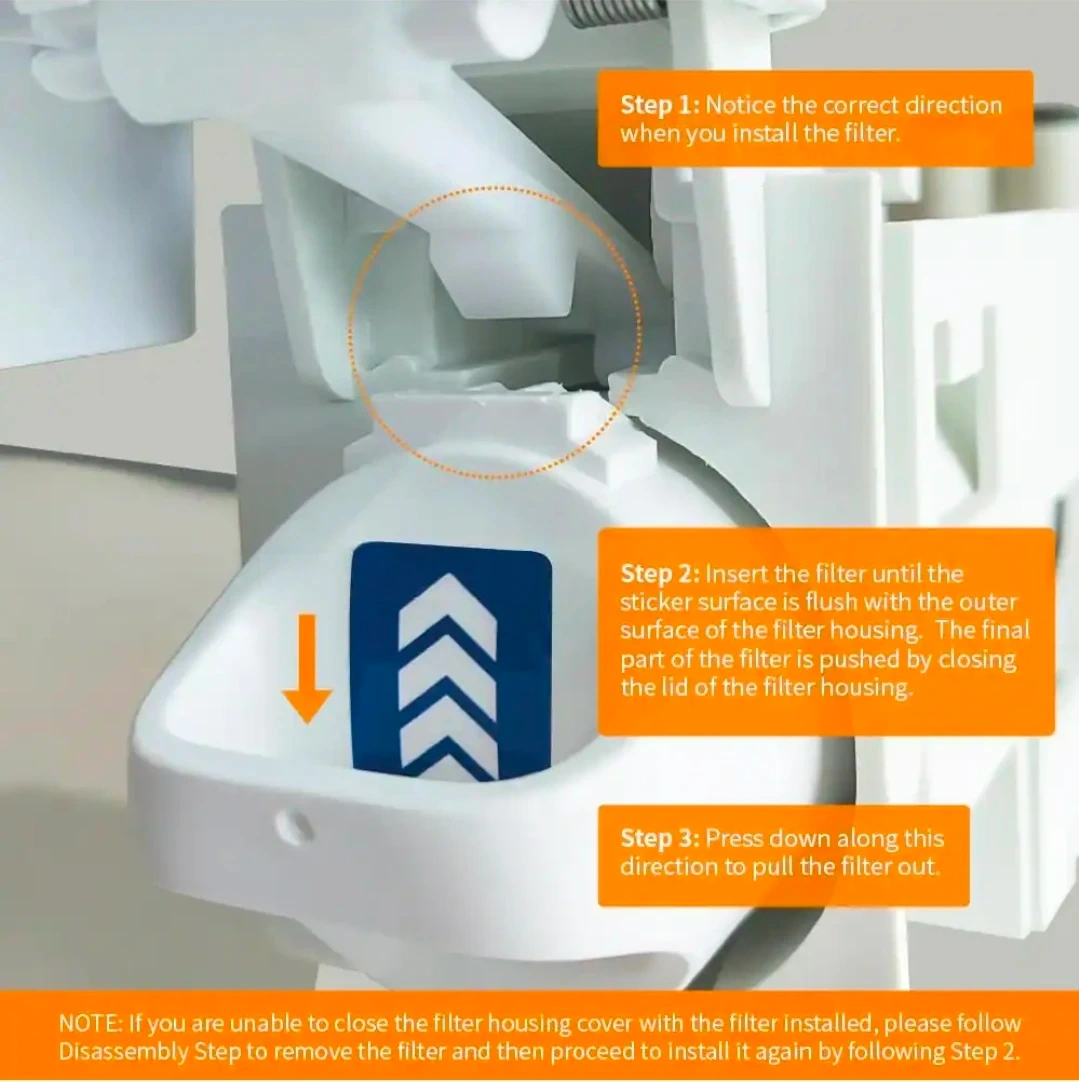 Step 1: Notice the correct direction when you install the filter.

Step 2: Insert the filter until the sticker surface is flush with the outer surface of the filter housing. The final part of the filter is pushed by closing the lid of the filter housing.

Step 3: Press down along this direction to pull the filter out.

NOTE: If you are unable to close the filter housing cover with the filter installed, please follow Disassembly Step to remove the filter and then proceed to install it again by following Step 2.