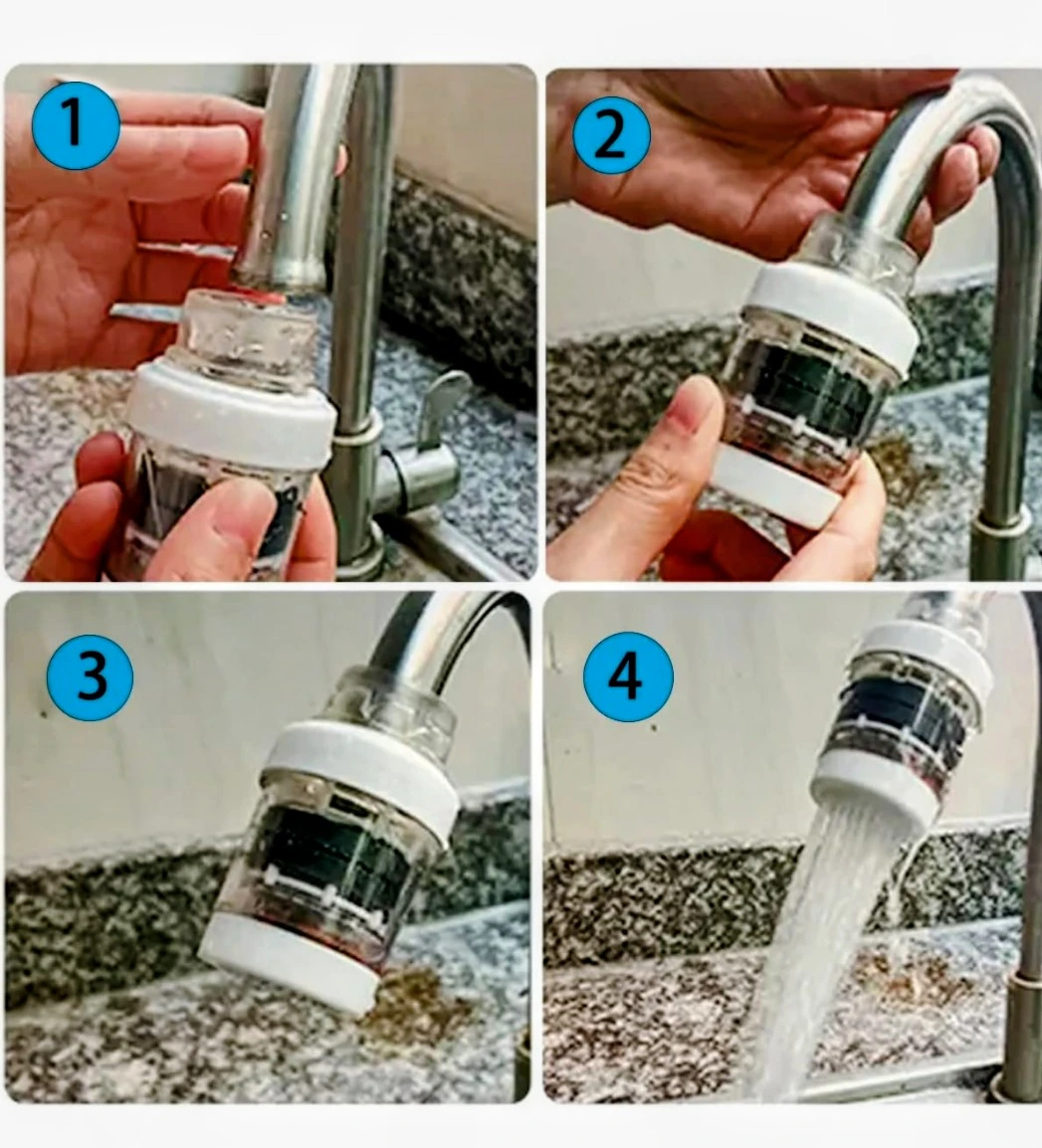 1

2

3

4