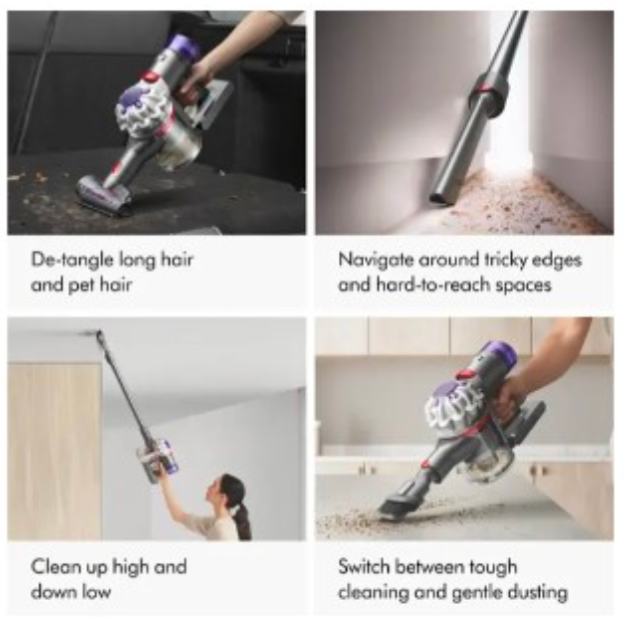 De-tangle long hair and pet hair

Navigate around tricky edges and hard-to-reach spaces

Clean up high and down low

Switch between tough cleaning and gentle dusting