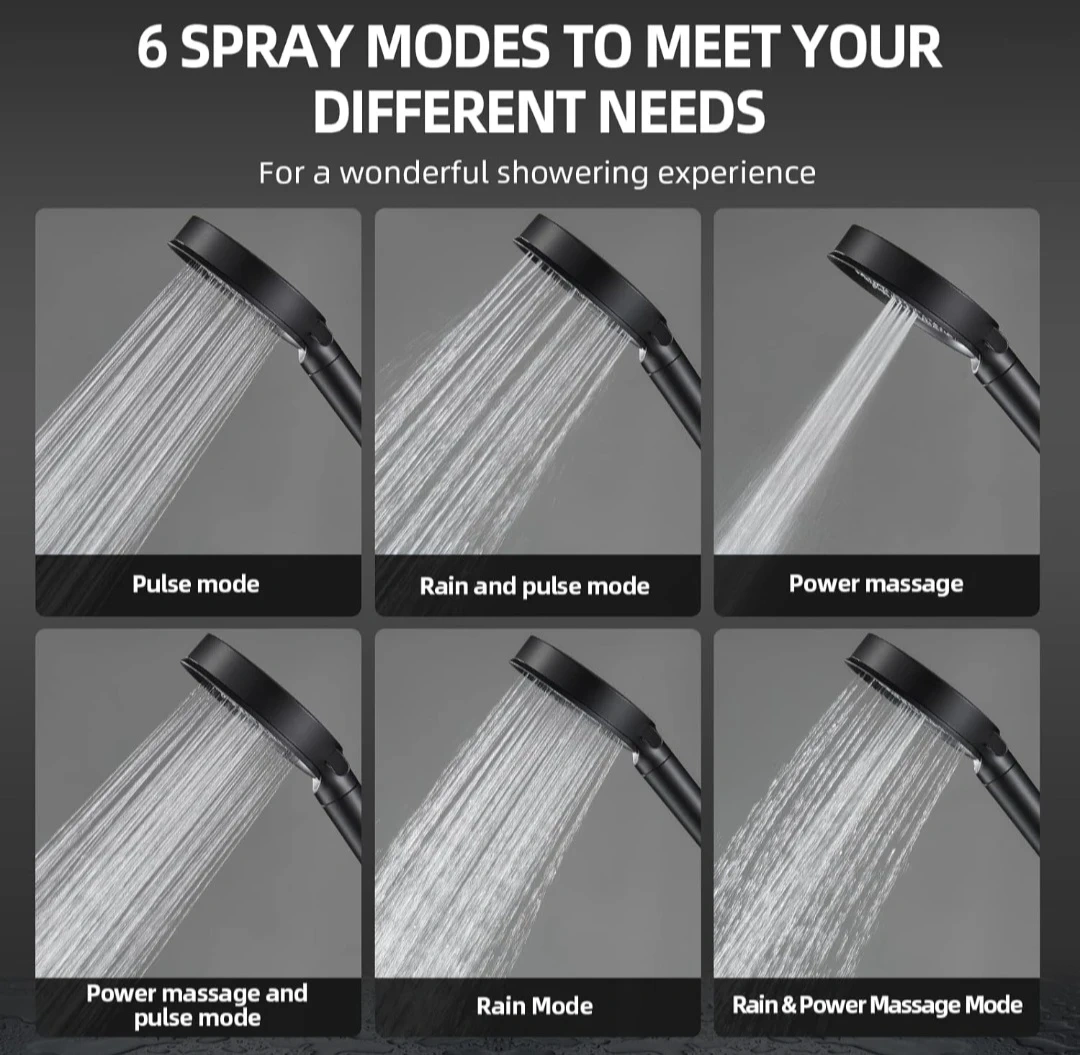 6 SPRAY MODES TO MEET YOUR DIFFERENT NEEDS

For a wonderful showering experience

Pulse mode

Rain and pulse mode

Power massage

Power massage and pulse mode

Rain Mode

Rain & Power Massage Mode