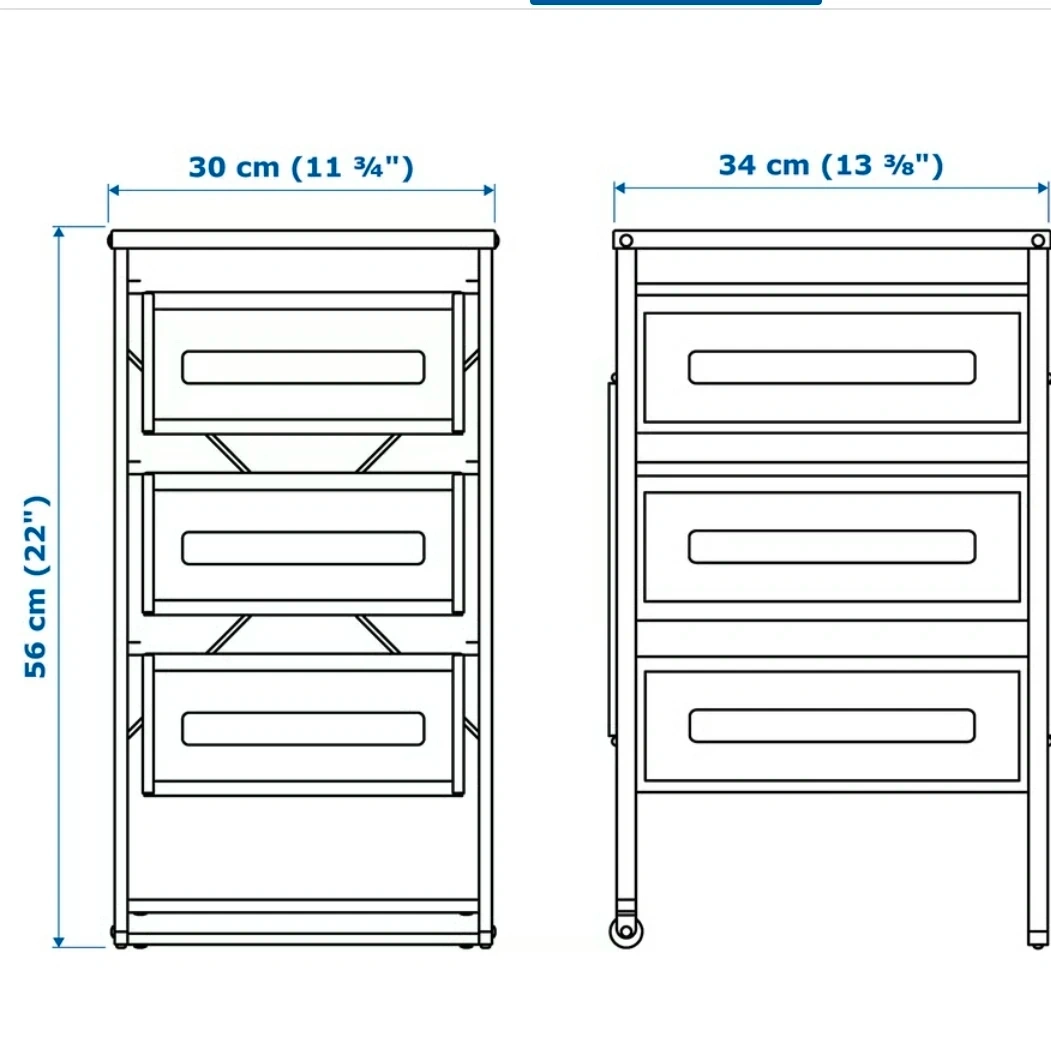 30 cm (11 ¾")

34 cm (13 ⅜")

56 cm (22")