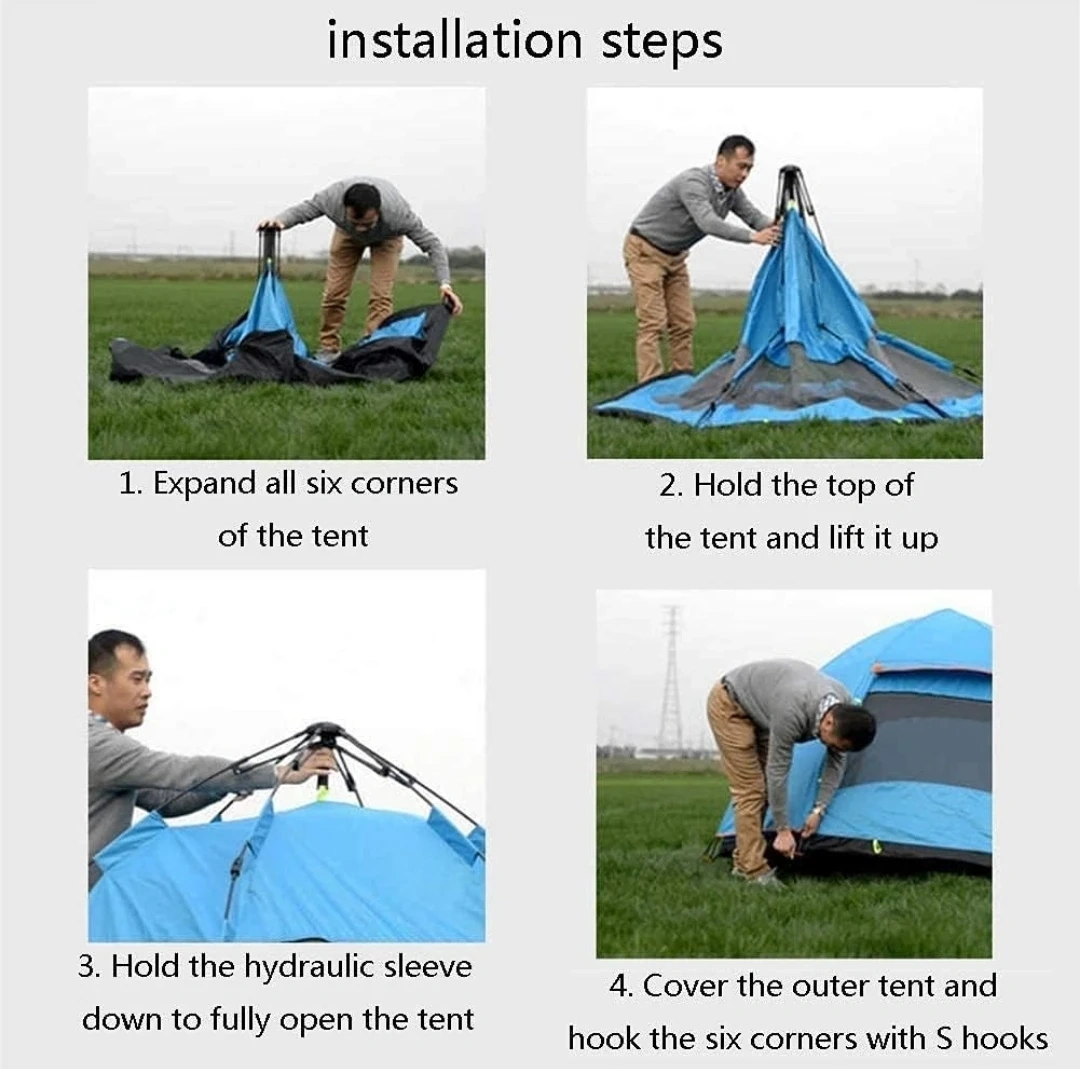 installation steps

1. Expand all six corners of the tent

2. Hold the top of the tent and lift it up

3. Hold the hydraulic sleeve down to fully open the tent

4. Cover the outer tent and hook the six corners with S hooks