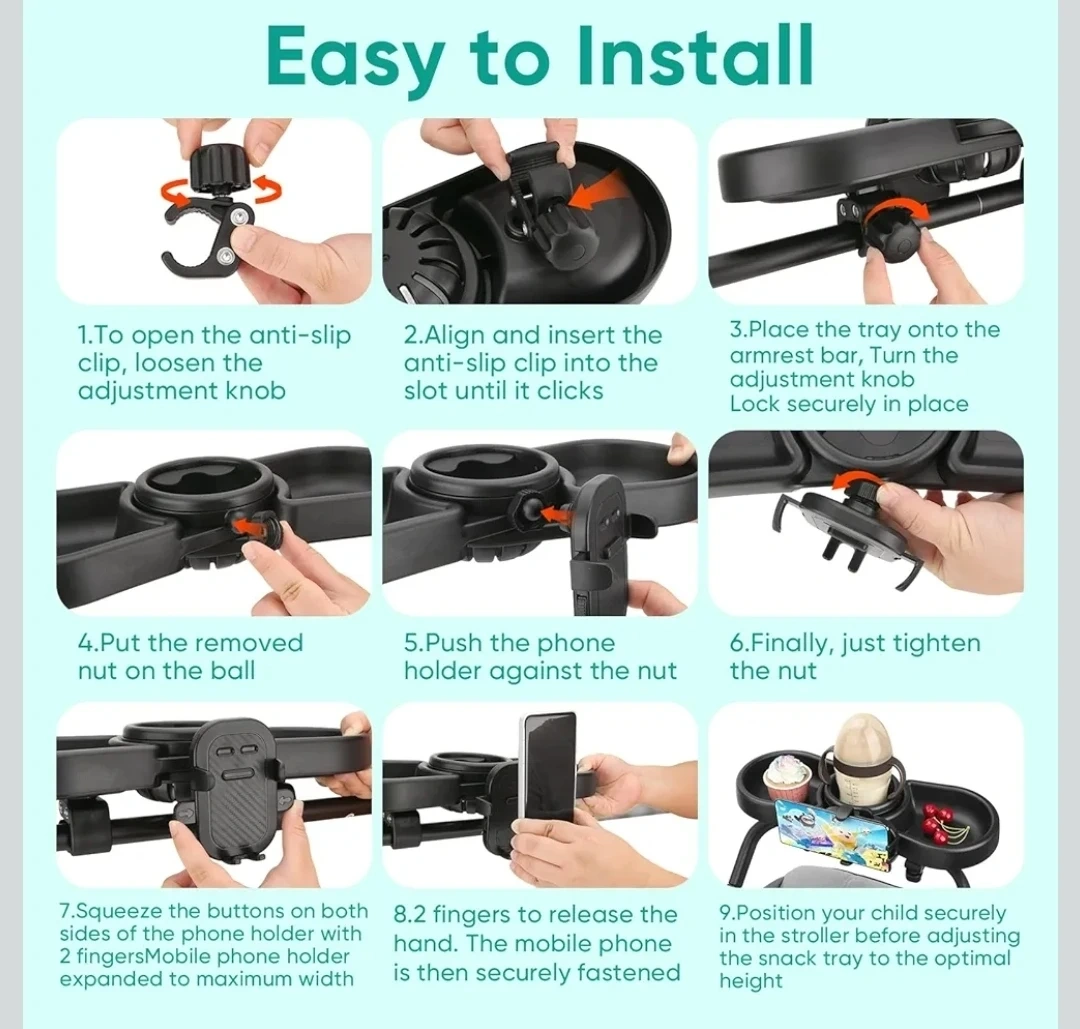 Easy to Install

1.To open the anti-slip clip, loosen the adjustment knob

2.Align and insert the anti-slip clip into the slot until it clicks

3.Place the tray onto the armrest bar, Turn the adjustment knob Lock securely in place

4.Put the removed nut on the ball

5.Push the phone holder against the nut

6.Finally, just tighten the nut

7.Squeeze the buttons on both sides of the phone holder with 2 fingersMobile phone holder expanded to maximum width

8.2 fingers to release the hand. The mobile phone is then securely fastened

9.Position your child securely in the stroller before adjusting the snack tray to the optimal height